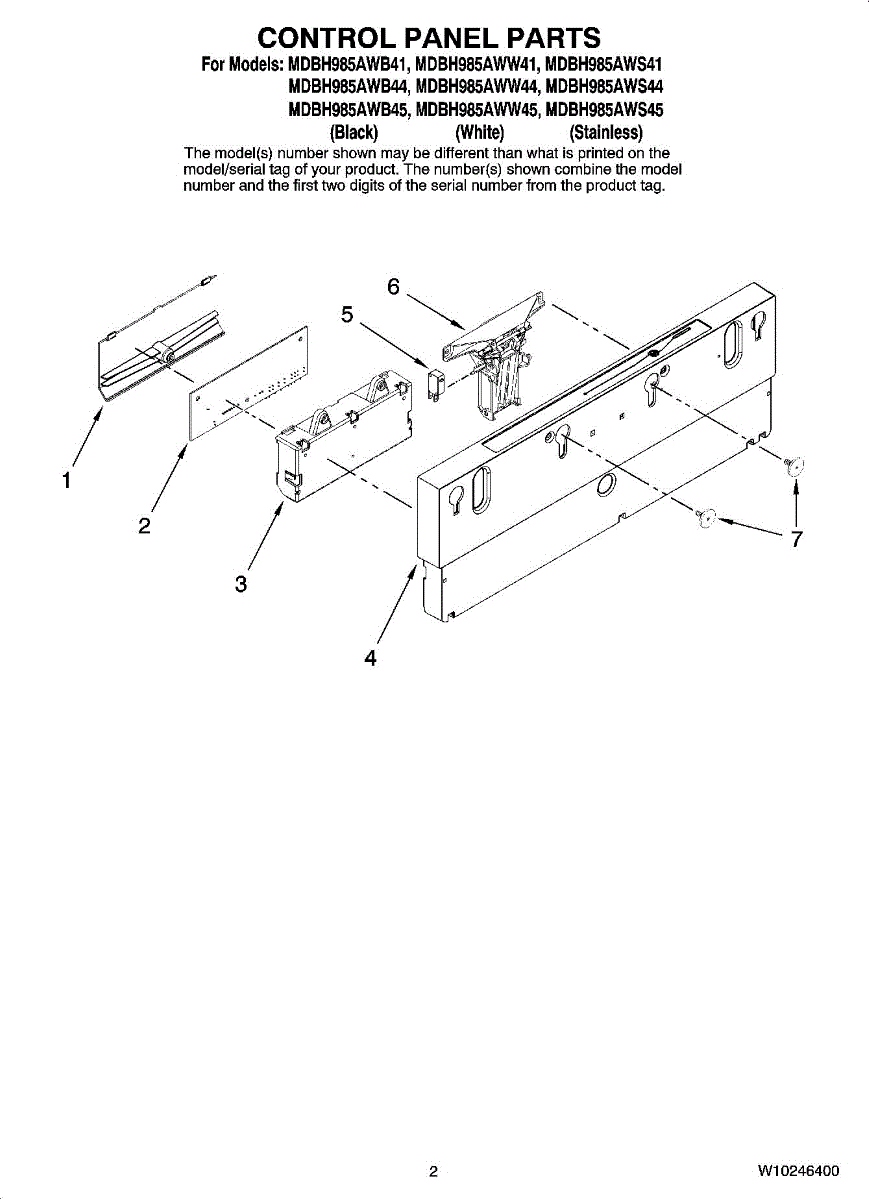 CONTROL PANEL PARTS

For Models: MDBH985AWB41, MDBH985AWW41, MDBH985AWS41
MDBH985AWB44, MDBH985AWW44, MDBH985AWS44
MDBH985AWB45, MDBH985AWW45, MDBH985AWS45
(Black) (White) (Stainless)

The model(s) number shown may be different than what is printed on the model/serial tag of your product. The number(s) shown combine the model number and the first two digits of the serial number from the product tag.

6
5
1
2
3
4
7

2

W10246400