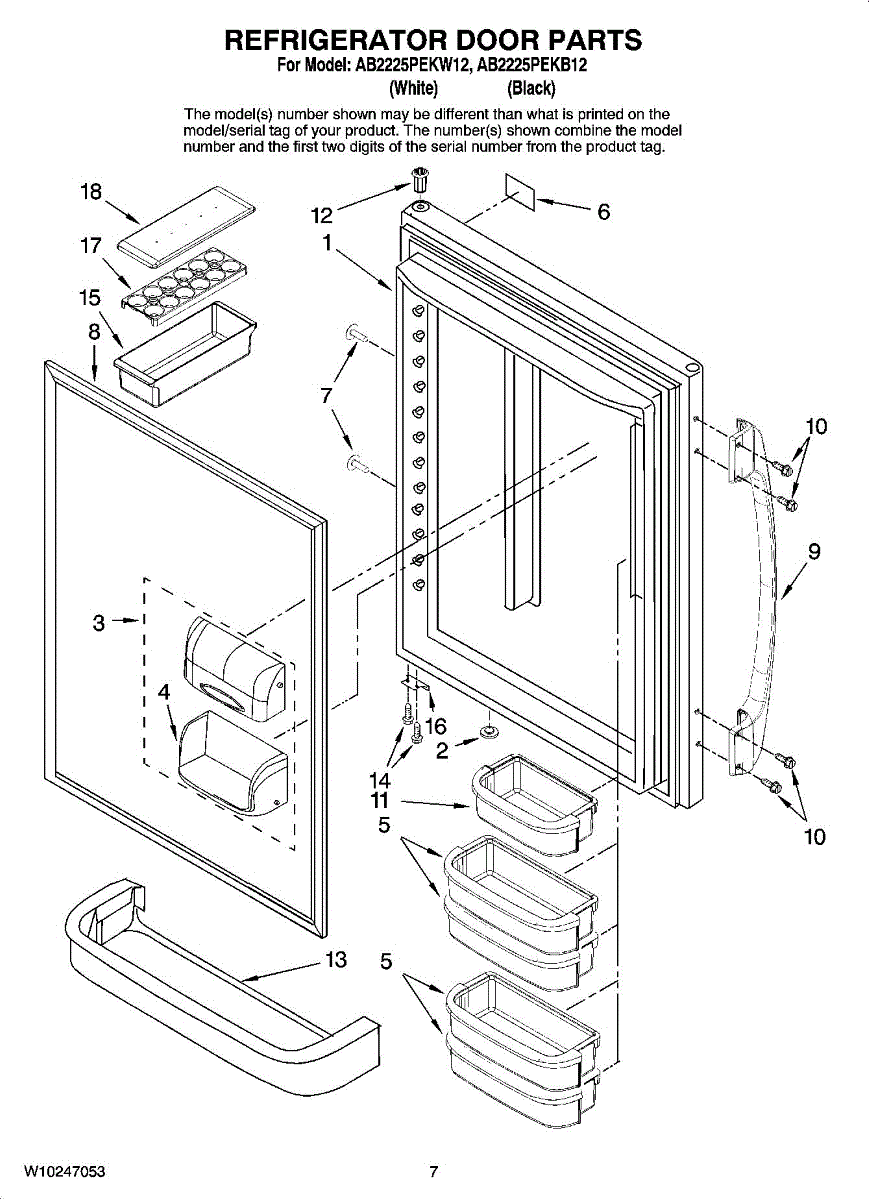 REFRIGERATOR DOOR PARTS
For Model: AB2225PEKW12, AB2225PEKB12
(White) (Black)

The model(s) number shown may be different than what is printed on the model/serial tag of your product. The number(s) shown combine the model number and the first two digits of the serial number from the product tag.

18
17
15
8
12
1
6
7
10
9
3
4
16
2
14
11
5
10
13
5

W10247053
7