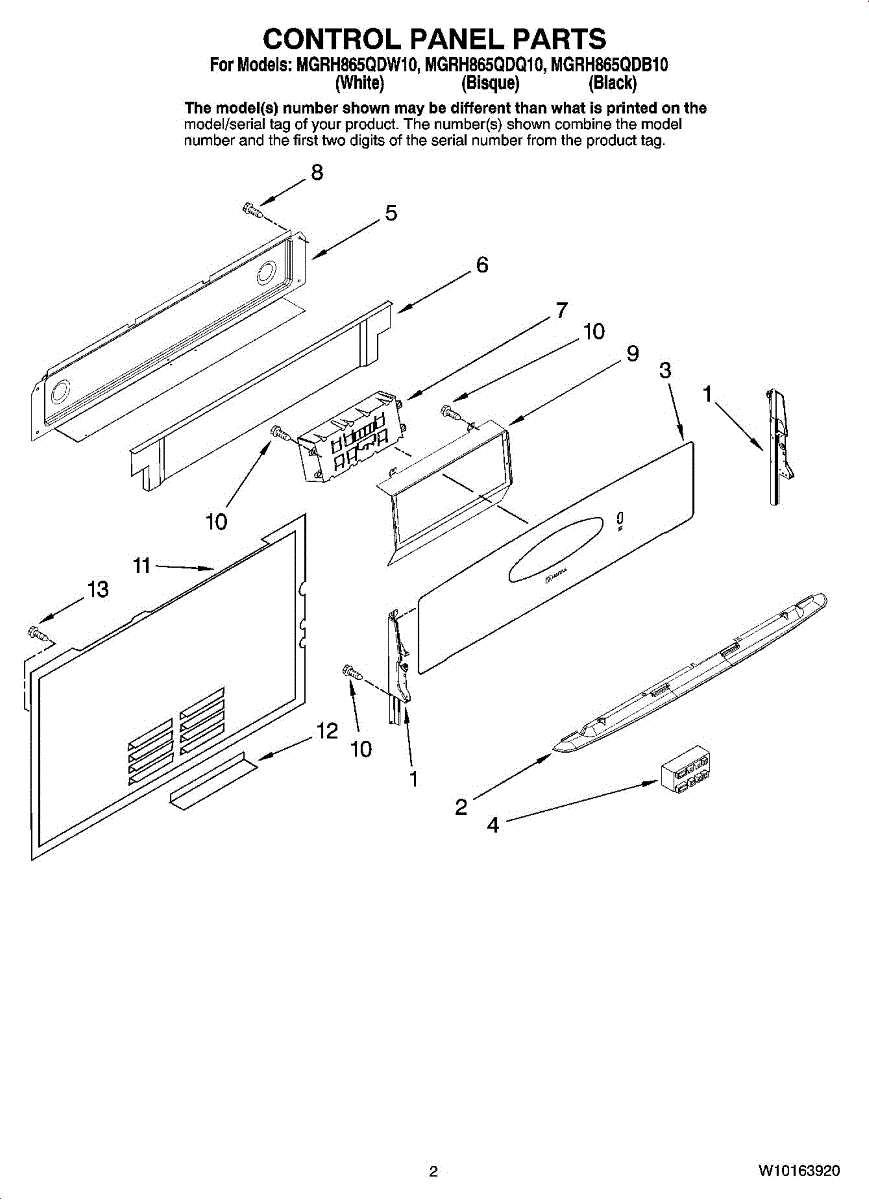 CONTROL PANEL PARTS
For Models: MGRH865QDW10, MGRH865QDQ10, MGRH865QDB10
(White) (Bisque) (Black)

The model(s) number shown may be different than what is printed on the model/serial tag of your product. The number(s) shown combine the model number and the first two digits of the serial number from the product tag.

8
5
6
7
10
9
3
1
10
11
13
12
10
1
2
4

2

W10163920