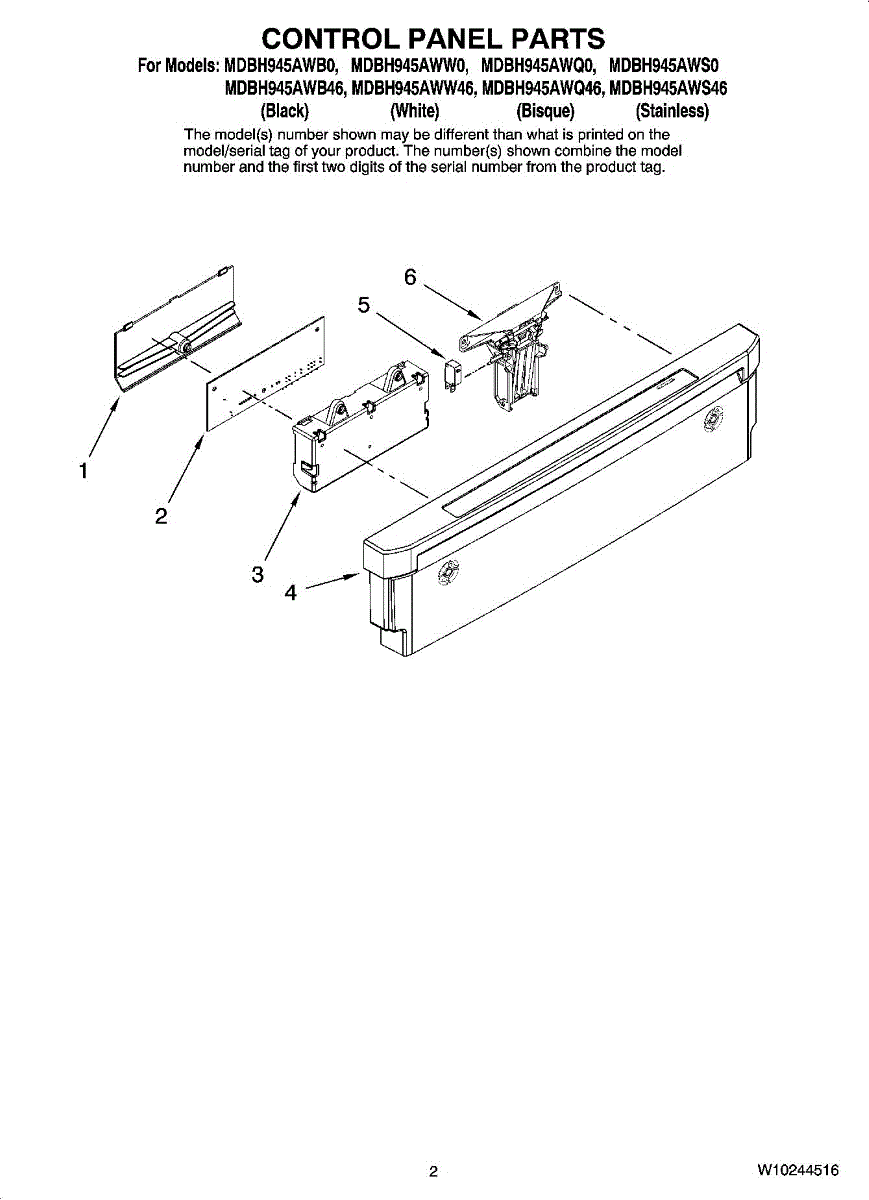 CONTROL PANEL PARTS

For Models: MDBH945AWB0, MDBH945AWW0, MDBH945AWQ0, MDBH945AWS0
MDBH945AWB46, MDBH945AWW46, MDBH945AWQ46, MDBH945AWS46
(Black) (White) (Bisque) (Stainless)

The model(s) number shown may be different than what is printed on the model/serial tag of your product. The number(s) shown combine the model number and the first two digits of the serial number from the product tag.

6
5
1
2
3
4

2

W10244516