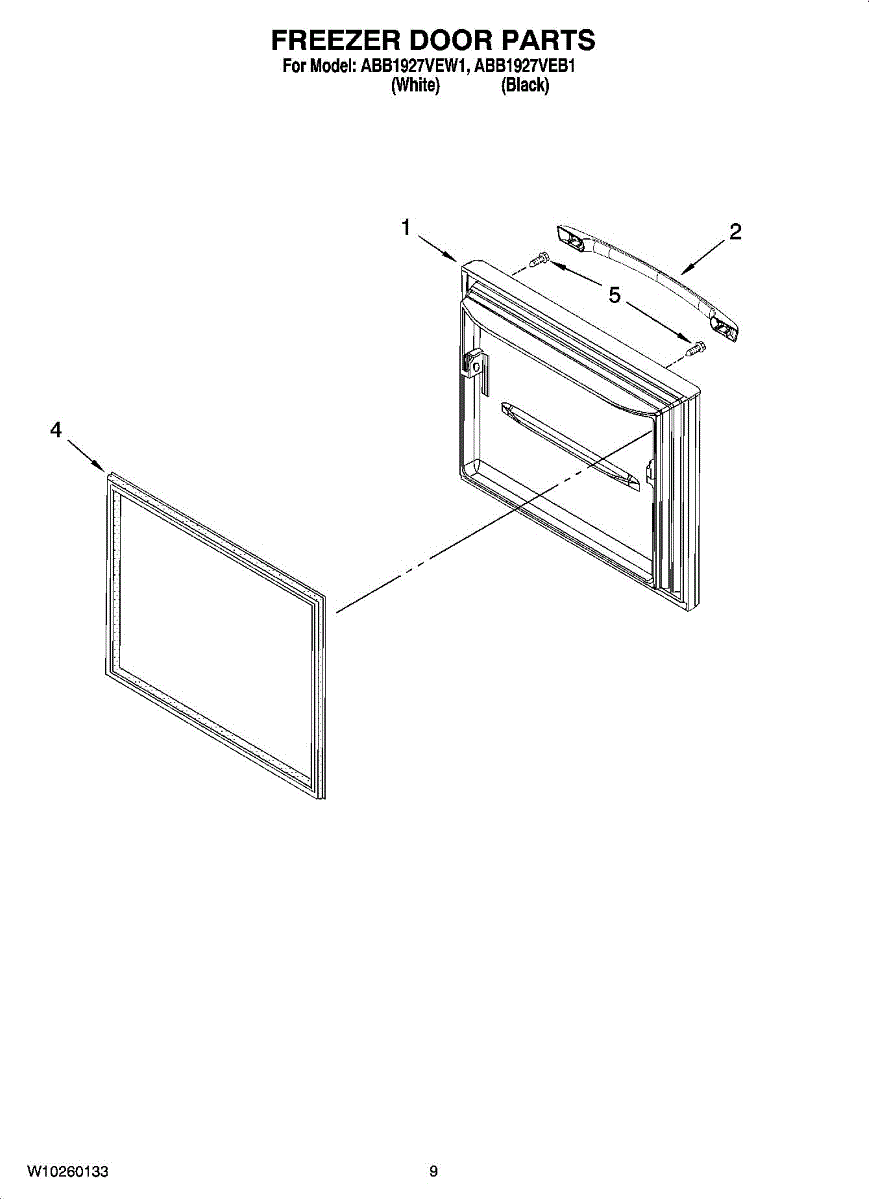 FREEZER DOOR PARTS
For Model: ABB1927VEW1, ABB1927VEB1
(White) (Black)

1

2

5

4

W10260133

9