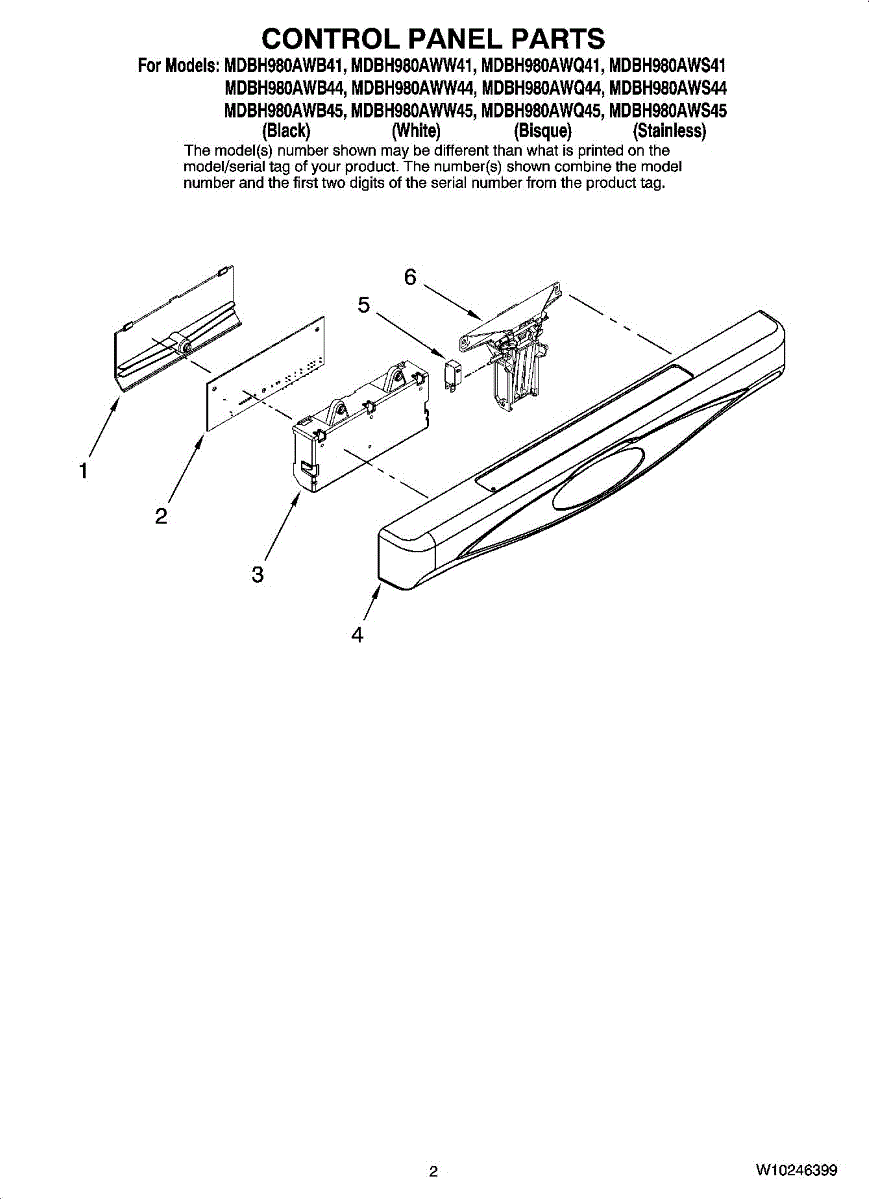 CONTROL PANEL PARTS

For Models: MDBH980AWB41, MDBH980AWW41, MDBH980AWQ41, MDBH980AWS41
MDBH980AWB44, MDBH980AWW44, MDBH980AWQ44, MDBH980AWS44
MDBH980AWB45, MDBH980AWW45, MDBH980AWQ45, MDBH980AWS45
(Black) (White) (Bisque) (Stainless)

The model(s) number shown may be different than what is printed on the model/serial tag of your product. The number(s) shown combine the model number and the first two digits of the serial number from the product tag.

6

5

1

2

3

4

2

W10246399