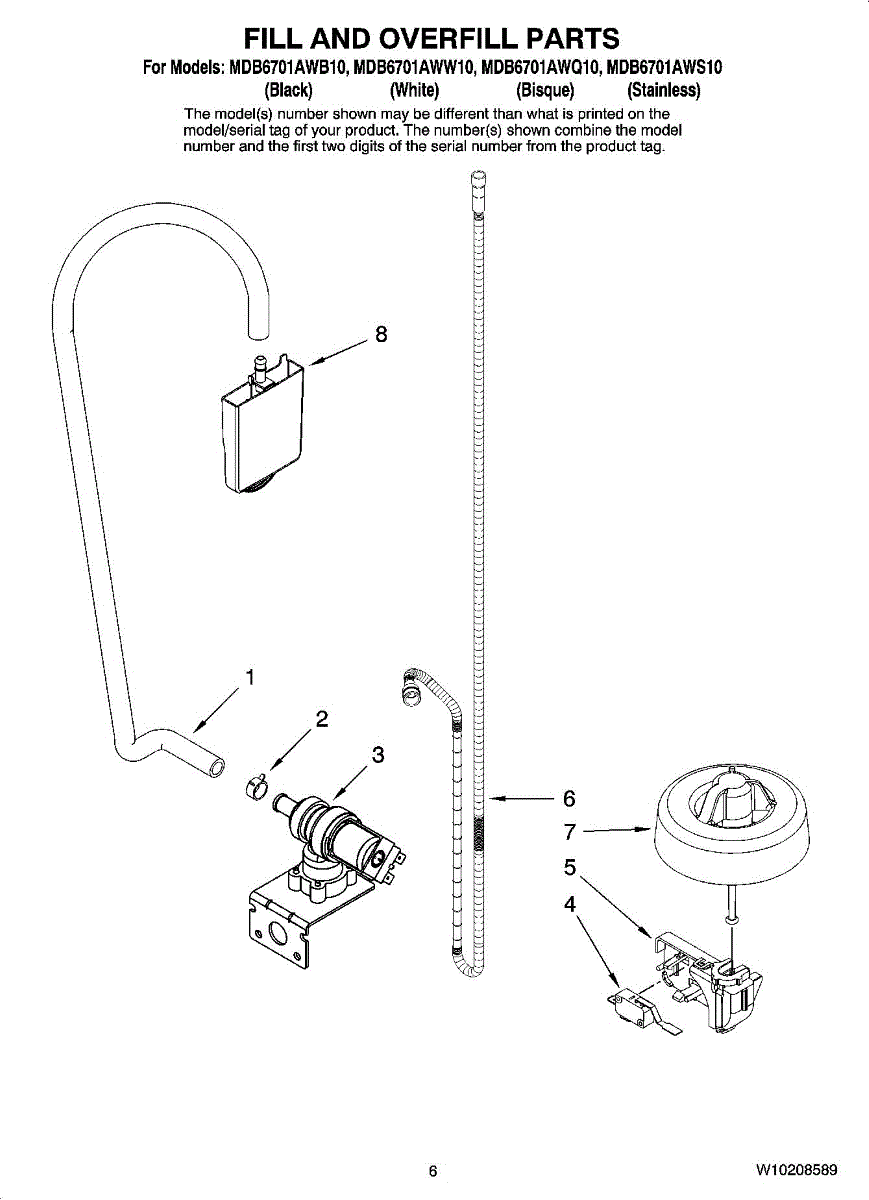 FILL AND OVERFILL PARTS

For Models: MDB6701AWB10, MDB6701AWW10, MDB6701AWQ10, MDB6701AWS10
(Black) (White) (Bisque) (Stainless)

The model(s) number shown may be different than what is printed on the model/serial tag of your product. The number(s) shown combine the model number and the first two digits of the serial number from the product tag.

8

1

2

3

6

7

5

4

6

W10208589