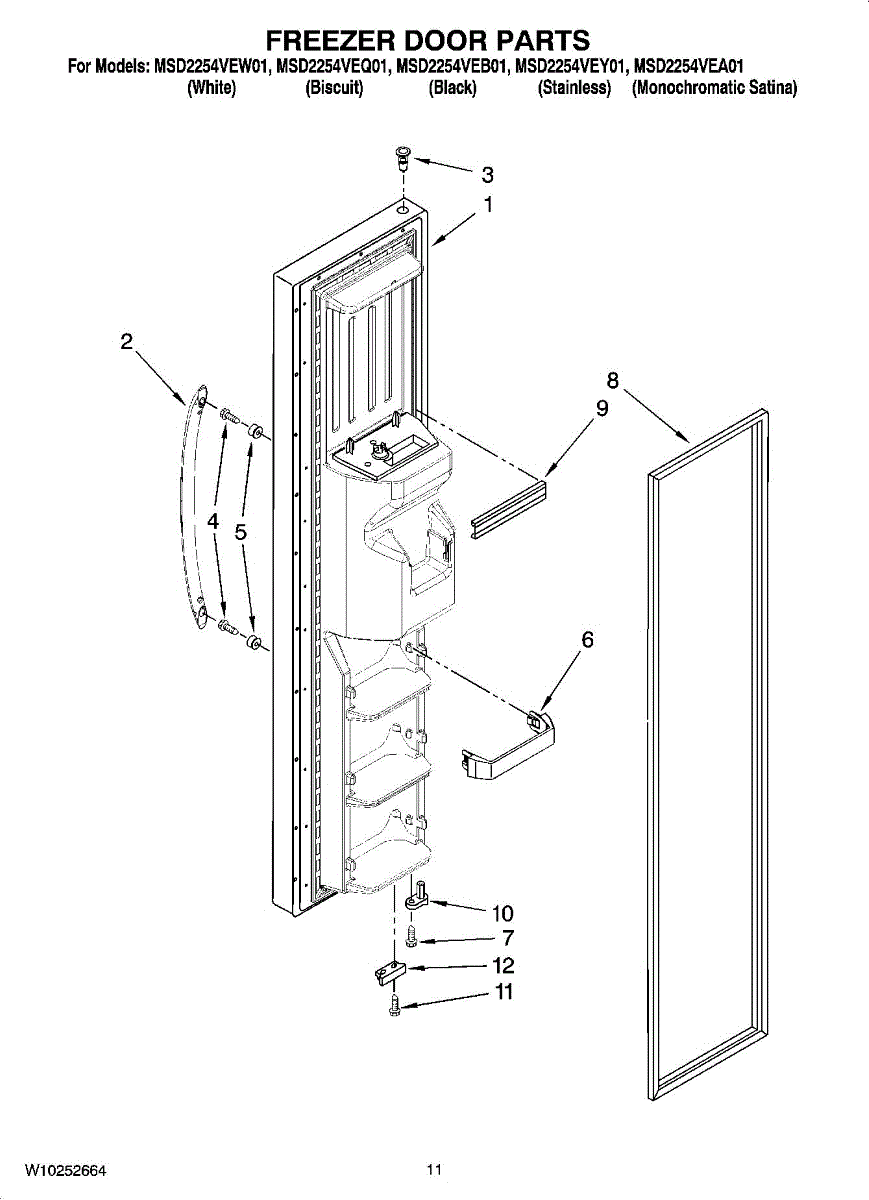 FREEZER DOOR PARTS

For Models: MSD2254VEW01, MSD2254VEQ01, MSD2254VEB01, MSD2254VEY01, MSD2254VEA01
(White) (Biscuit) (Black) (Stainless) (Monochromatic Satina)

3
1
2
8
9
4
5
6
10
7
12
11

W10252664

11