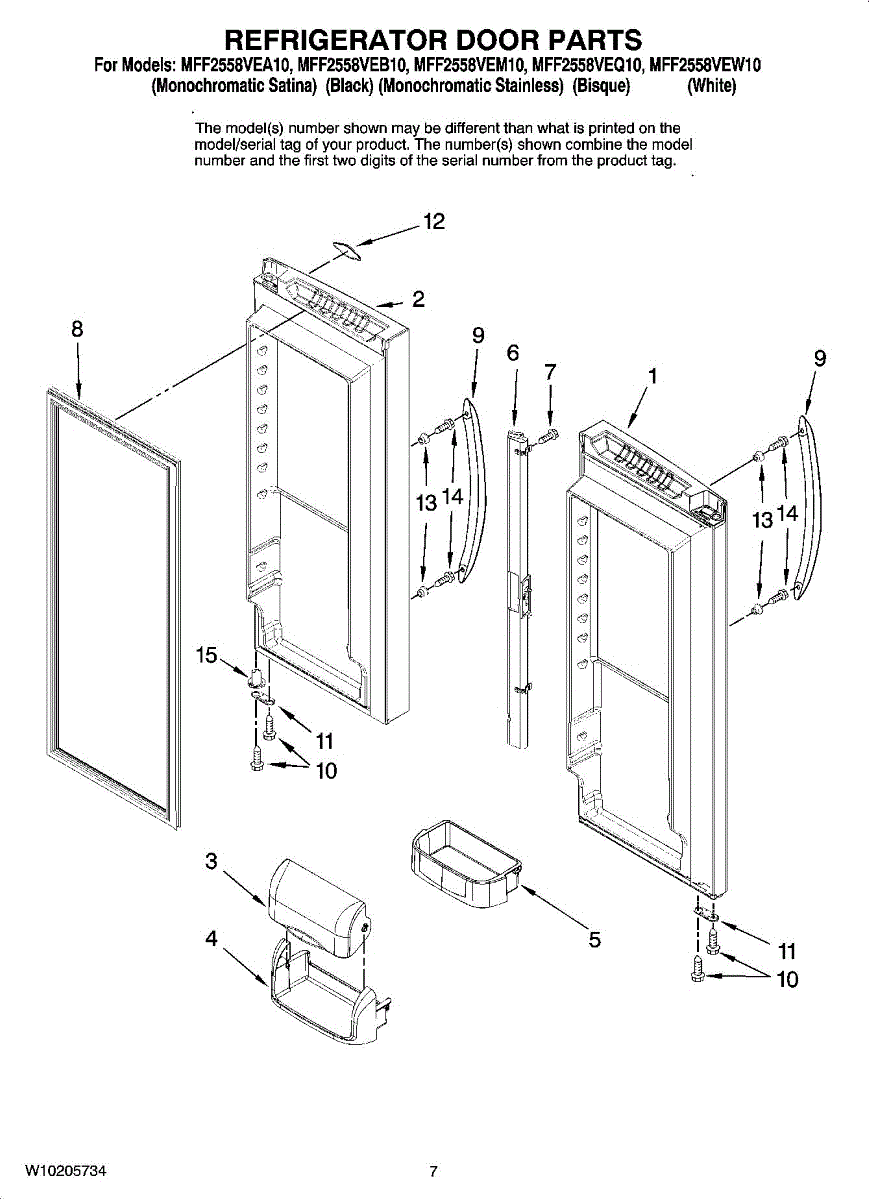 REFRIGERATOR DOOR PARTS

For Models: MFF2558VEA10, MFF2558VEB10, MFF2558VEM10, MFF2558VEQ10, MFF2558VEW10
(Monochromatic Satina) (Black) (Monochromatic Stainless) (Bisque) (White)

The model(s) number shown may be different than what is printed on the model/serial tag of your product. The number(s) shown combine the model number and the first two digits of the serial number from the product tag.

12
2
8
9
6
7
1
9
13
14
13
14
15
11
10
3
4
5
11
10

W10205734
7