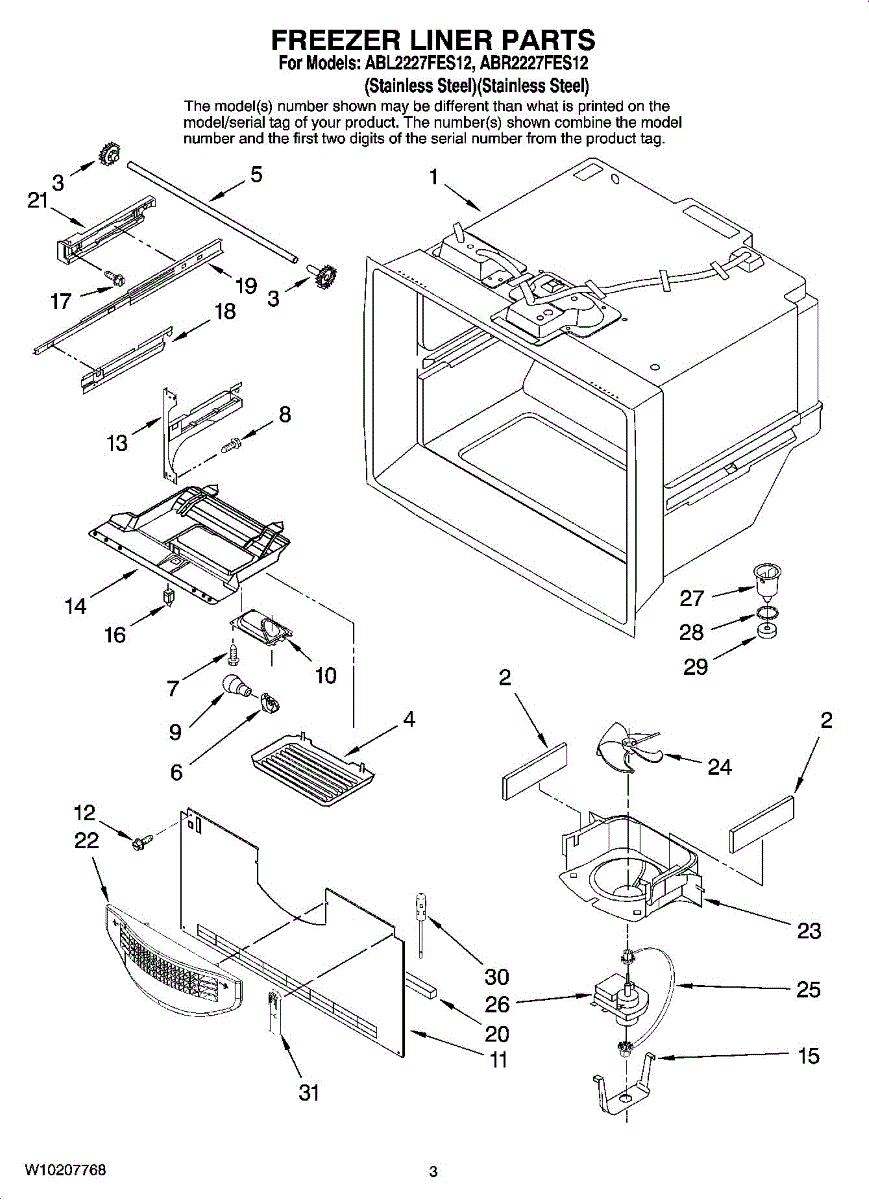 FREEZER LINER PARTS
For Models: ABL2227FES12, ABR2227FES12
(Stainless Steel)(Stainless Steel)

The model(s) number shown may be different than what is printed on the model/serial tag of your product. The number(s) shown combine the model number and the first two digits of the serial number from the product tag.

3
21
5
1
17
19
3
18
13
8
14
16
7
10
9
6
4
27
28
29
2
2
24
12
22
23
30
26
25
20
11
15
31

W10207768
3