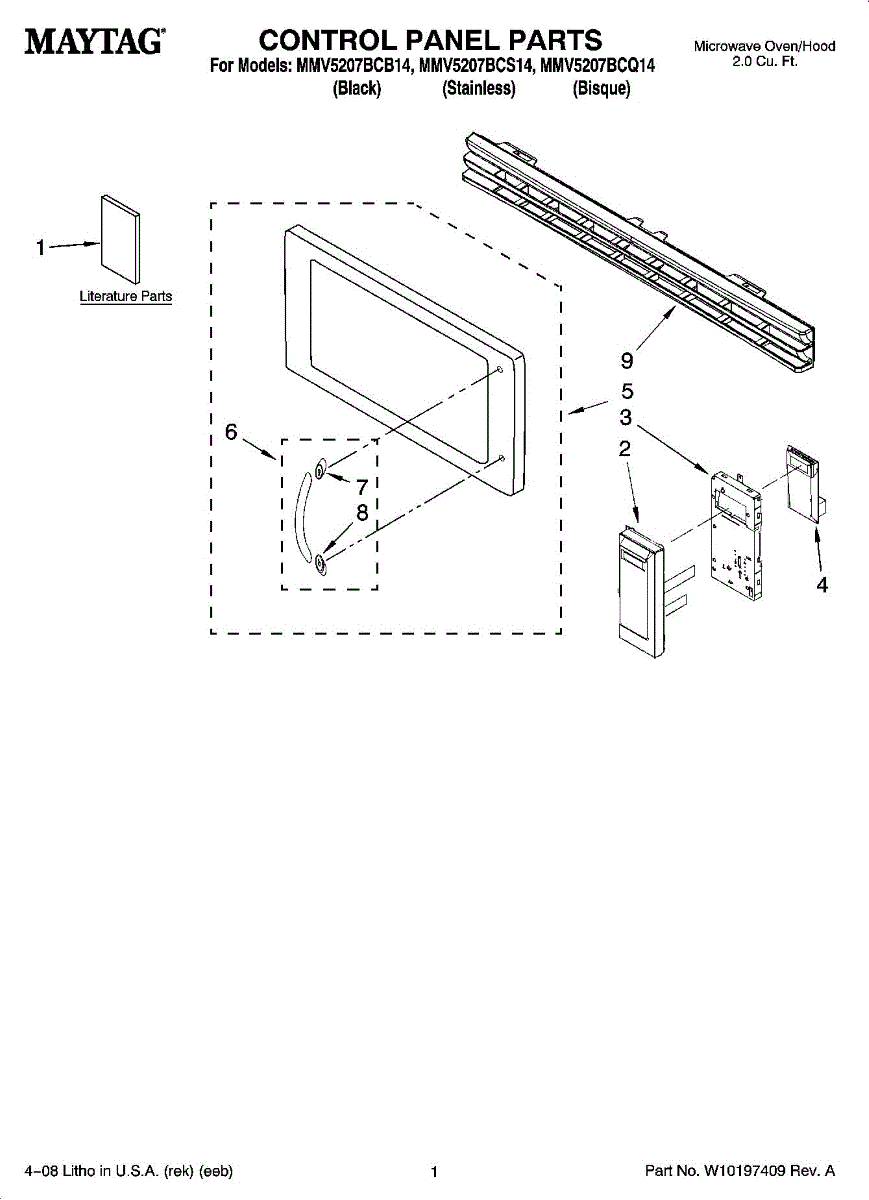 MAYTAG®

CONTROL PANEL PARTS

For Models: MMV5207BCB14, MMV5207BCS14, MMV5207BCQ14
(Black) (Stainless) (Bisque)

Microwave Oven/Hood
2.0 Cu. Ft.

1

Literature Parts

9

5

3

2

6

7

8

4

4–08 Litho in U.S.A. (rek) (eeb)

1

Part No. W10197409 Rev. A