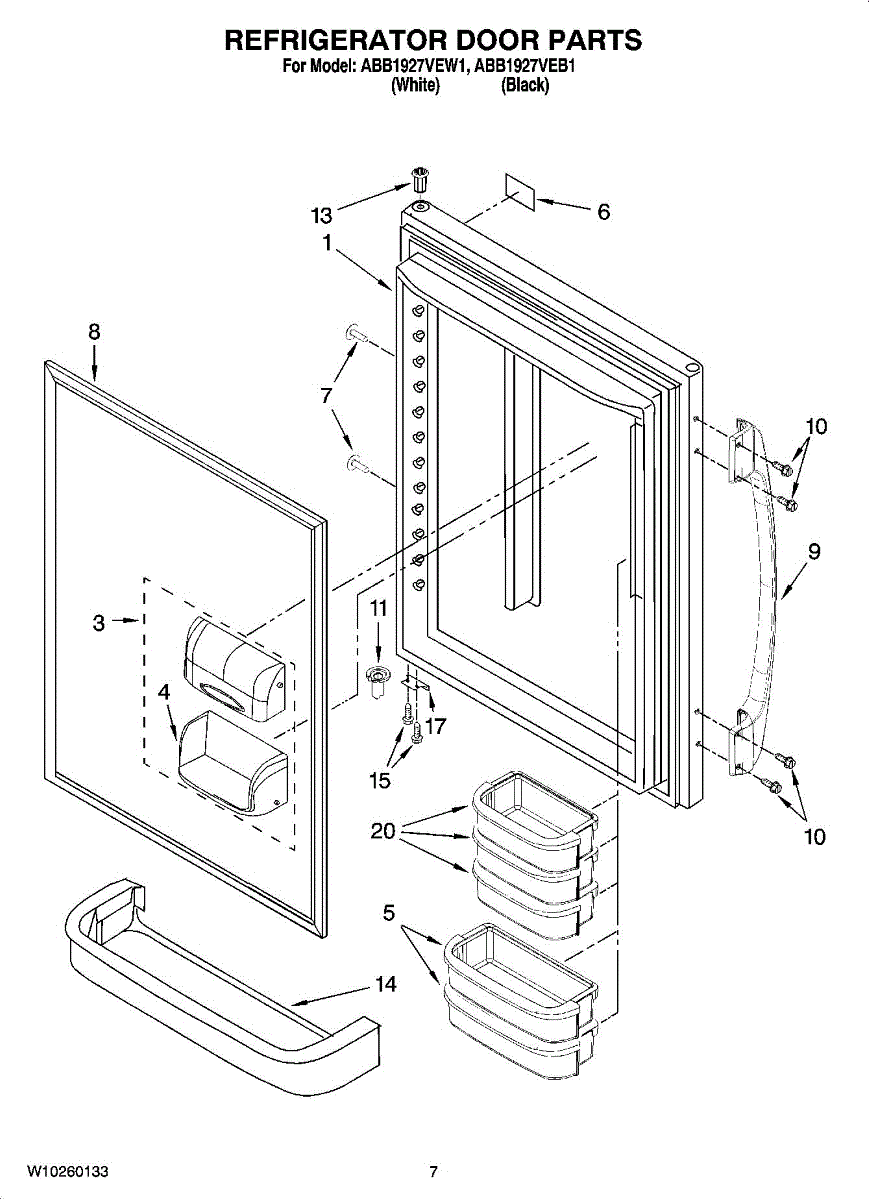 REFRIGERATOR DOOR PARTS
For Model: ABB1927VEW1, ABB1927VEB1
(White) (Black)

13
6
1
8
7
10
9
3
11
4
17
15
20
10
5
14

W10260133
7