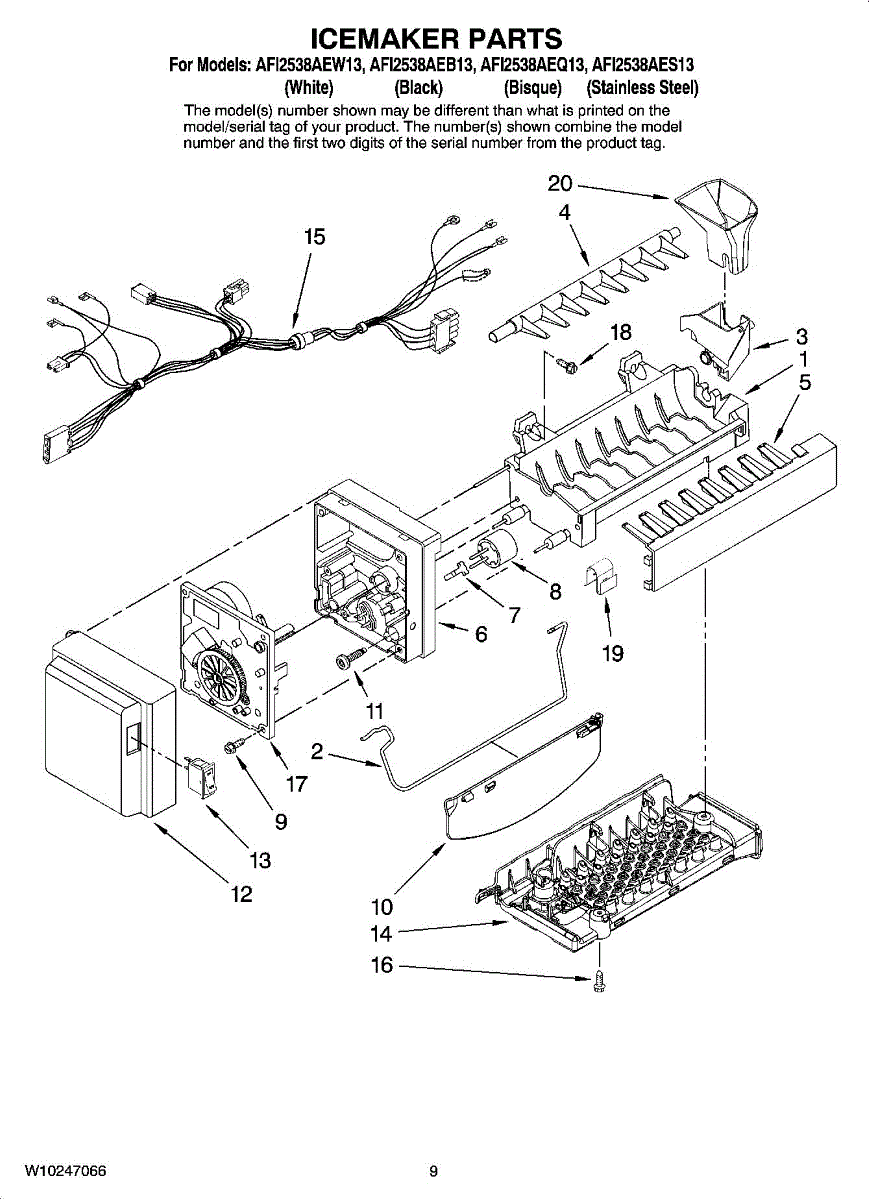 ICEMAKER PARTS

For Models: AFI2538AEW13, AFI2538AEB13, AFI2538AEQ13, AFI2538AES13
(White) (Black) (Bisque) (Stainless Steel)

The model(s) number shown may be different than what is printed on the model/serial tag of your product. The number(s) shown combine the model number and the first two digits of the serial number from the product tag.

20
4
15
18
3
1
5
8
7
6
19
11
2
17
9
13
12
10
14
16

W10247066

9