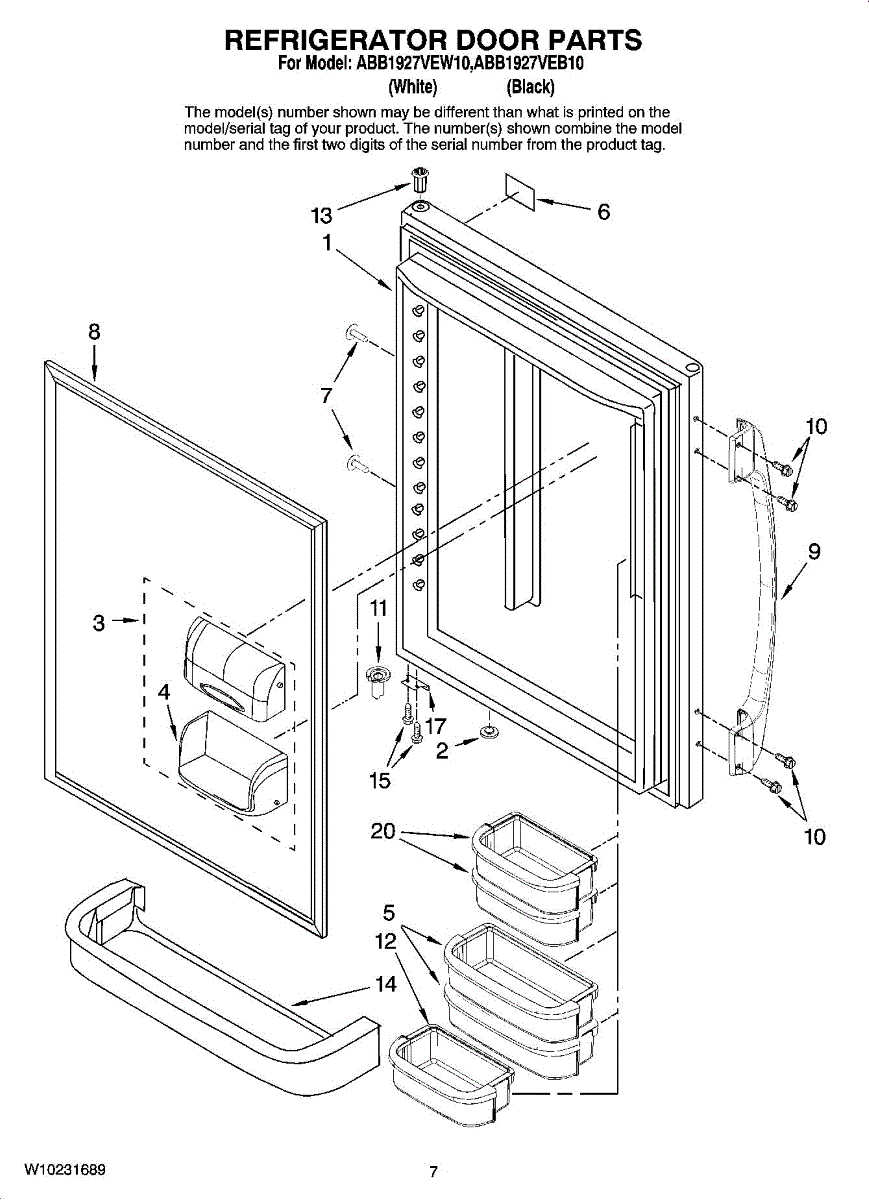 REFRIGERATOR DOOR PARTS
For Model: ABB1927VEW10,ABB1927VEB10
(White) (Black)

The model(s) number shown may be different than what is printed on the model/serial tag of your product. The number(s) shown combine the model number and the first two digits of the serial number from the product tag.

13
6
1
8
7
10
9
3
11
4
17
2
15
10
20
5
12
14

W10231689
7