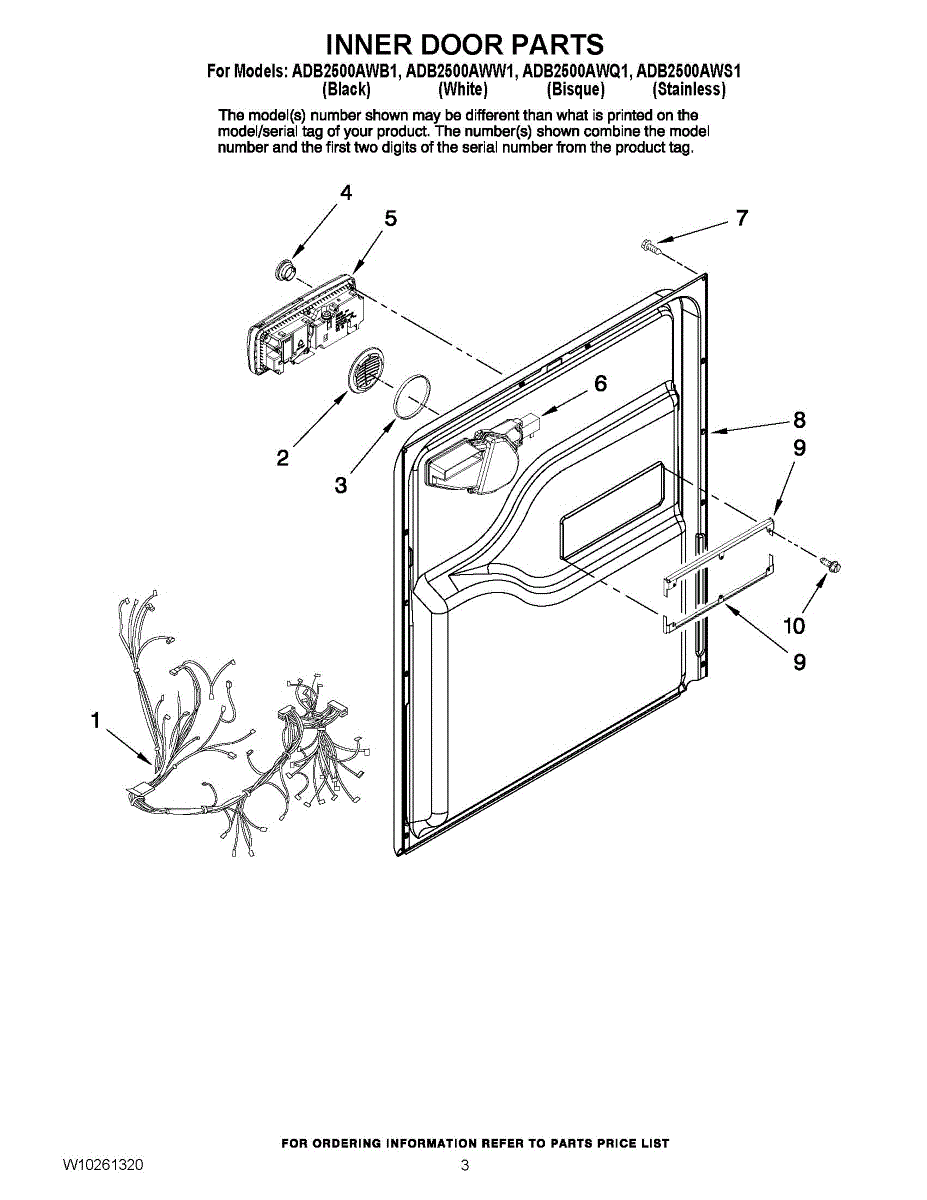 INNER DOOR PARTS

For Models: ADB2500AWB1, ADB2500AWW1, ADB2500AWQ1, ADB2500AWS1
(Black) (White) (Bisque) (Stainless)

The model(s) number shown may be different than what is printed on the model/serial tag of your product. The number(s) shown combine the model number and the first two digits of the serial number from the product tag.

4
5
7
6
8
9
2
3
10
9
1

FOR ORDERING INFORMATION REFER TO PARTS PRICE LIST

W10261320

3