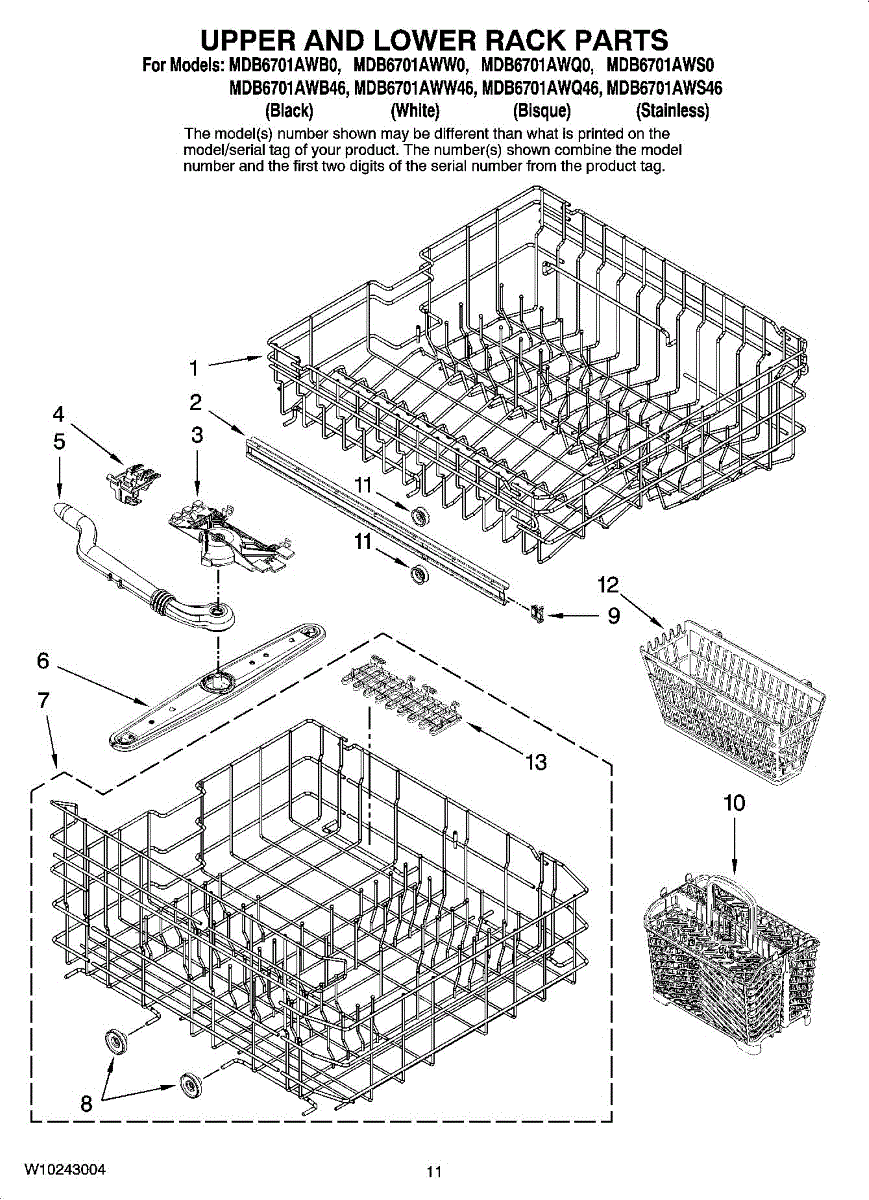 UPPER AND LOWER RACK PARTS

For Models: MDB6701AWB0, MDB6701AWW0, MDB6701AWQ0, MDB6701AWS0
MDB6701AWB46, MDB6701AWW46, MDB6701AWQ46, MDB6701AWS46
(Black) (White) (Bisque) (Stainless)

The model(s) number shown may be different than what is printed on the model/serial tag of your product. The number(s) shown combine the model number and the first two digits of the serial number from the product tag.

1
2
3
4
5
11
11
12
9
6
7
13
10
8

W10243004

11