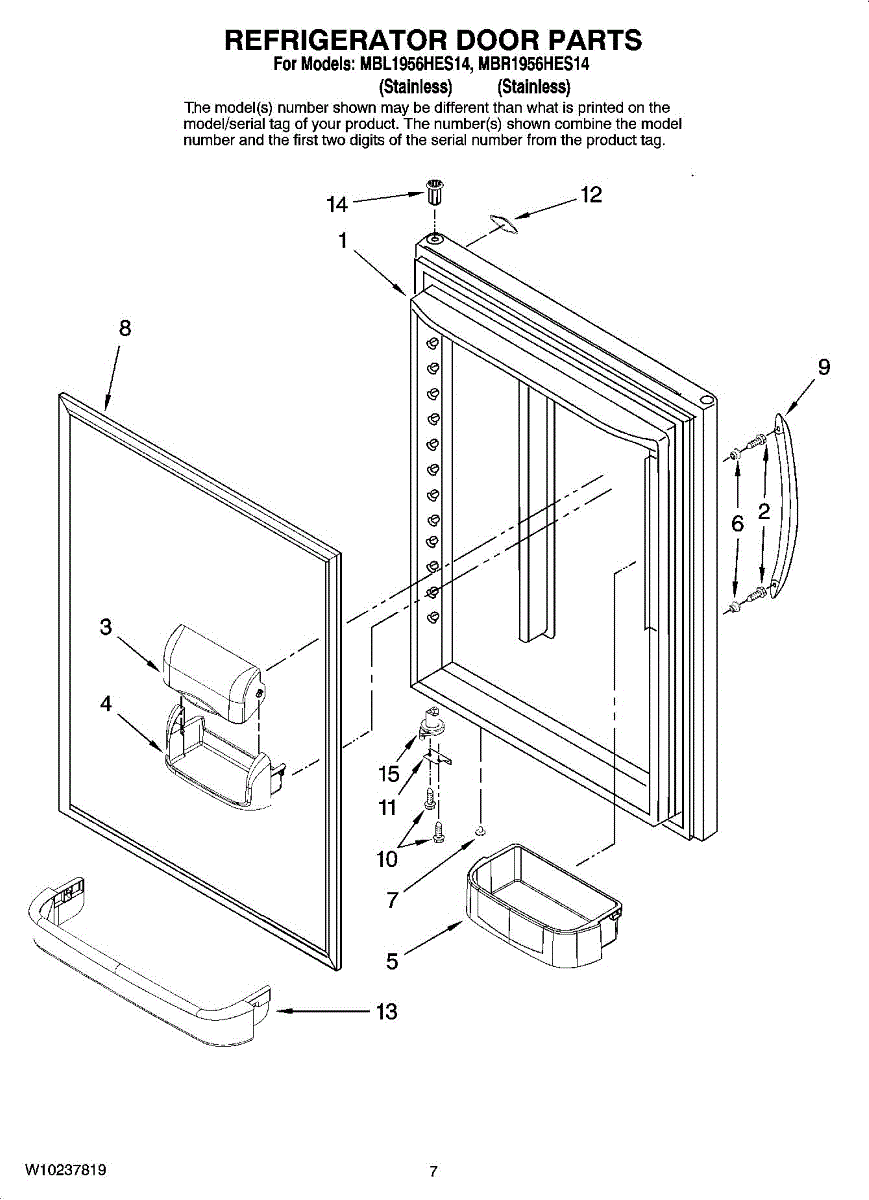 REFRIGERATOR DOOR PARTS
For Models: MBL1956HES14, MBR1956HES14
(Stainless) (Stainless)

The model(s) number shown may be different than what is printed on the model/serial tag of your product. The number(s) shown combine the model number and the first two digits of the serial number from the product tag.

14
12
1
8
9
6
2
3
4
15
11
10
7
5
13

W10237819
7