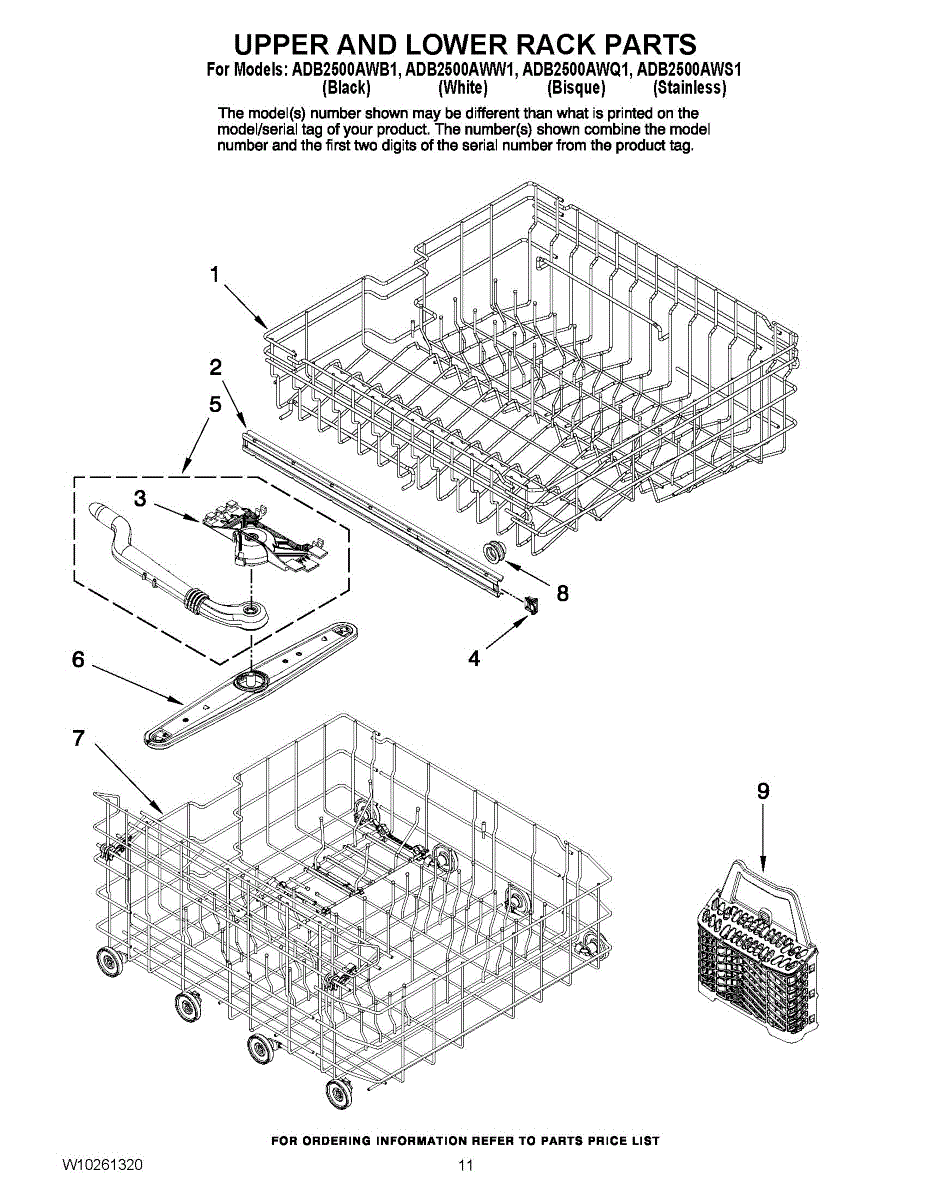 UPPER AND LOWER RACK PARTS
For Models: ADB2500AWB1, ADB2500AWW1, ADB2500AWQ1, ADB2500AWS1
(Black) (White) (Bisque) (Stainless)

The model(s) number shown may be different than what is printed on the model/serial tag of your product. The number(s) shown combine the model number and the first two digits of the serial number from the product tag.

1
2
5
3
8
4
6
7
9

FOR ORDERING INFORMATION REFER TO PARTS PRICE LIST

W10261320

11