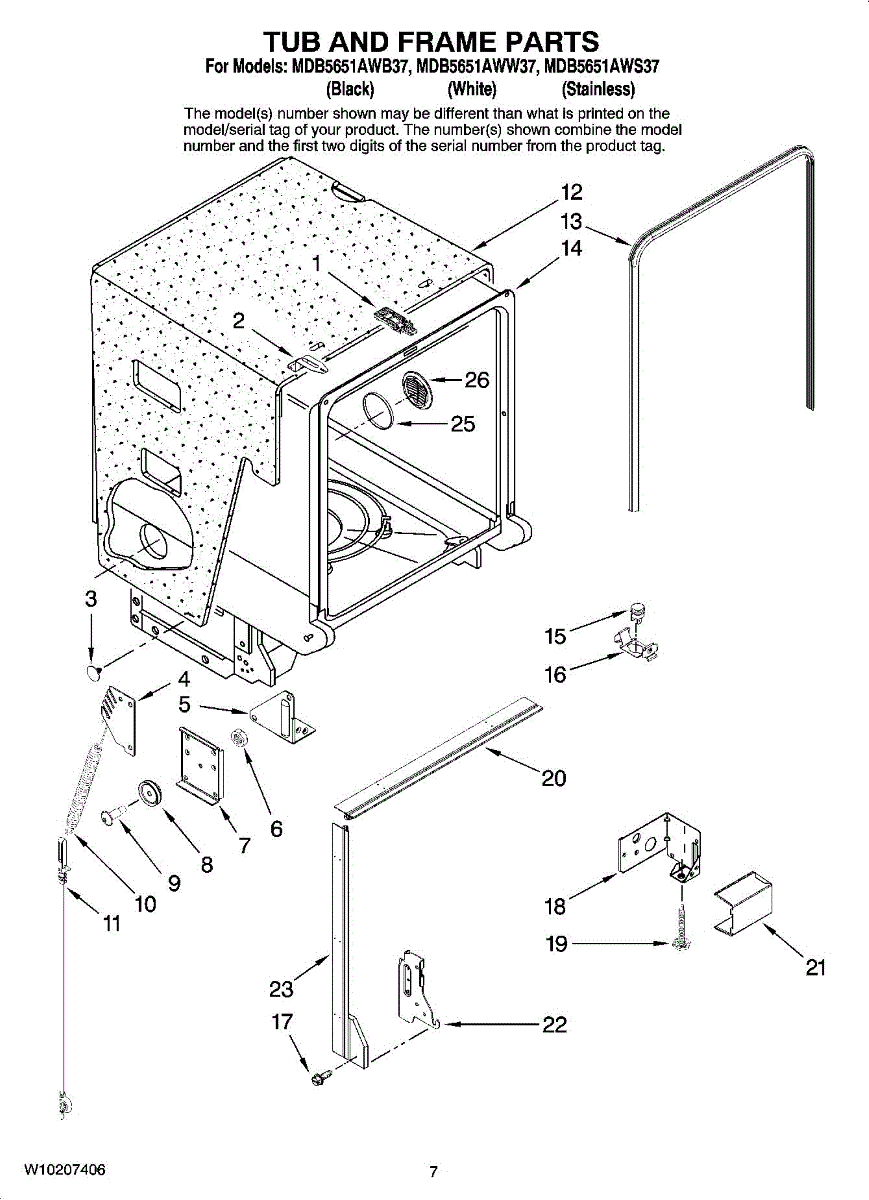 TUB AND FRAME PARTS
For Models: MDB5651AWB37, MDB5651AWW37, MDB5651AWS37
(Black) (White) (Stainless)

The model(s) number shown may be different than what is printed on the model/serial tag of your product. The number(s) shown combine the model number and the first two digits of the serial number from the product tag.

12
13
14
1
2
26
25
3
15
16
4
5
20
6
7
8
9
10
11
18
19
21
23
17
22

W10207406 7