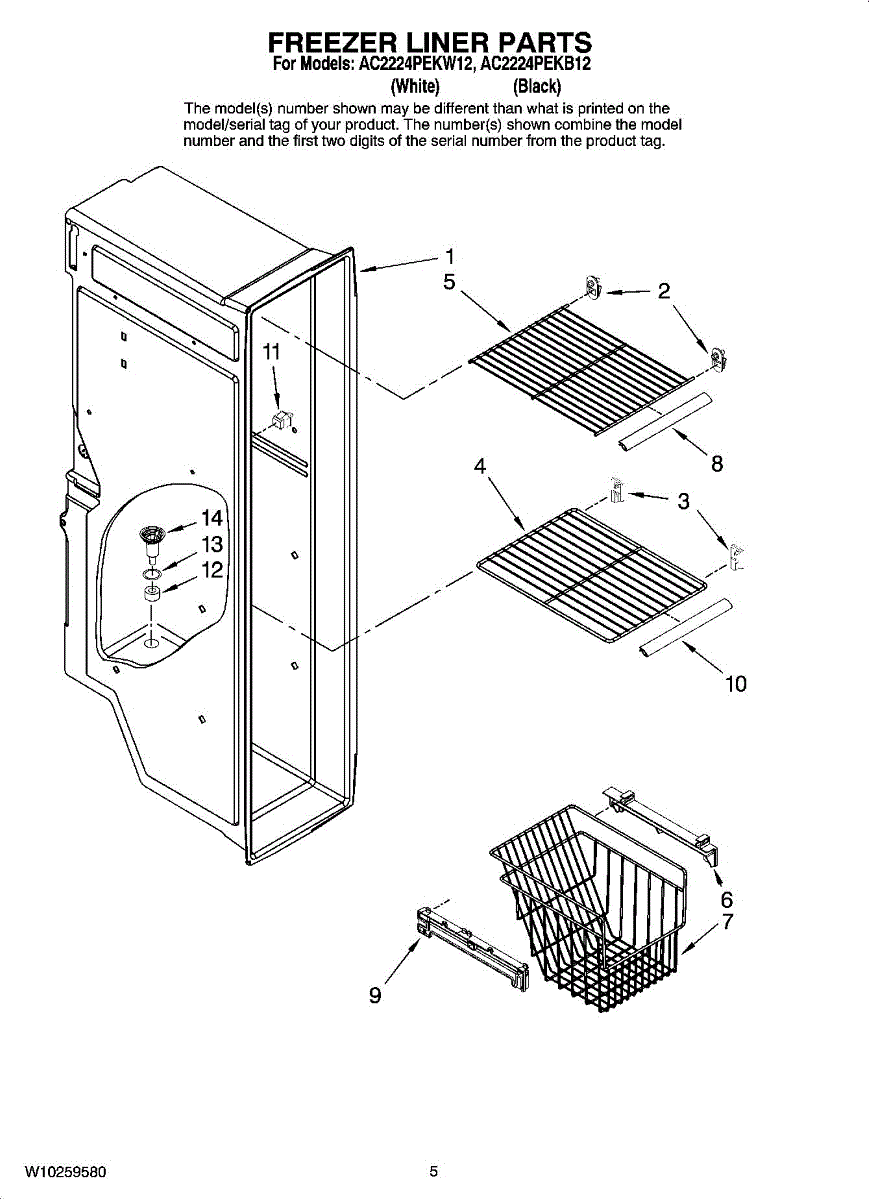 FREEZER LINER PARTS
For Models: AC2224PEKW12, AC2224PEKB12
(White) (Black)

The model(s) number shown may be different than what is printed on the model/serial tag of your product. The number(s) shown combine the model number and the first two digits of the serial number from the product tag.

1
5
2
11
8
4
3
14
13
12
10
6
7
9

W10259580
5