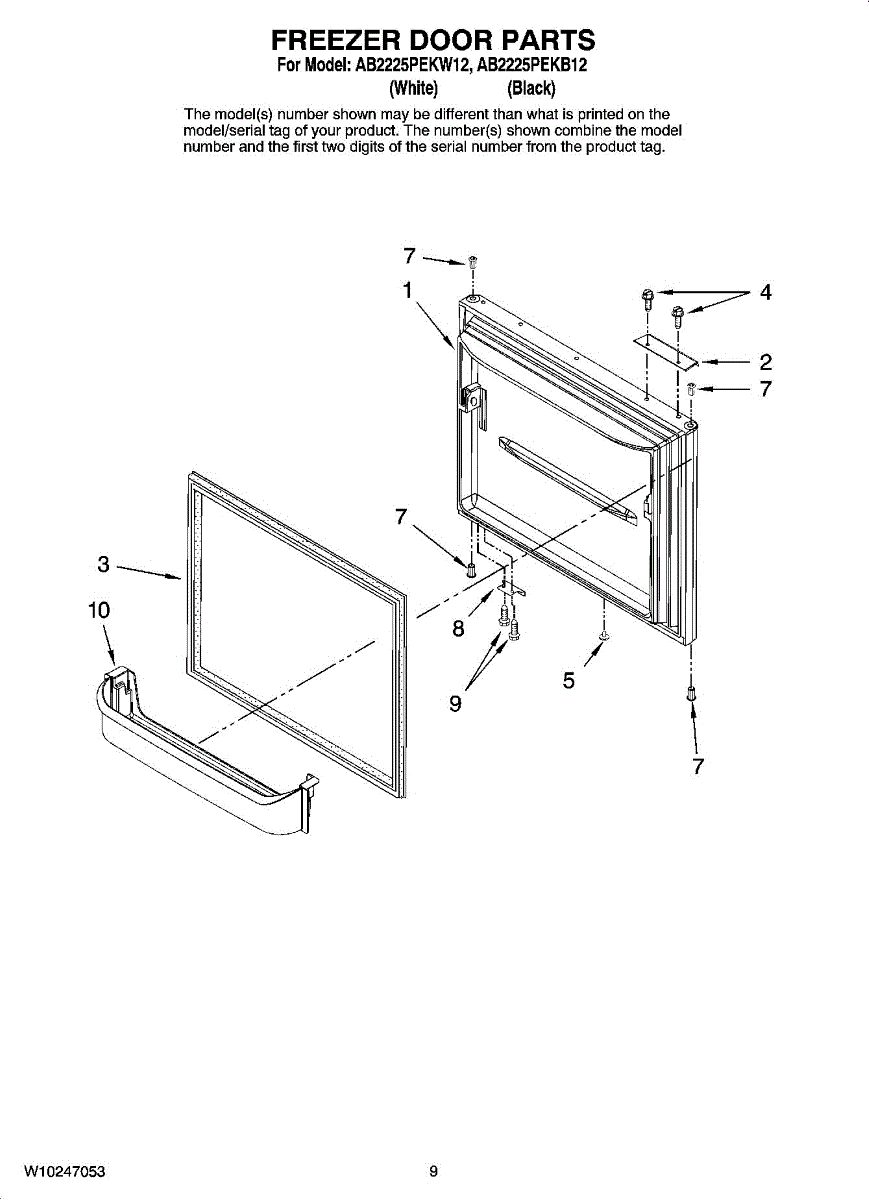 FREEZER DOOR PARTS
For Model: AB2225PEKW12, AB2225PEKB12
(White) (Black)

The model(s) number shown may be different than what is printed on the model/serial tag of your product. The number(s) shown combine the model number and the first two digits of the serial number from the product tag.

7
1
4
2
7
7
3
10
8
9
5
7

W10247053
9