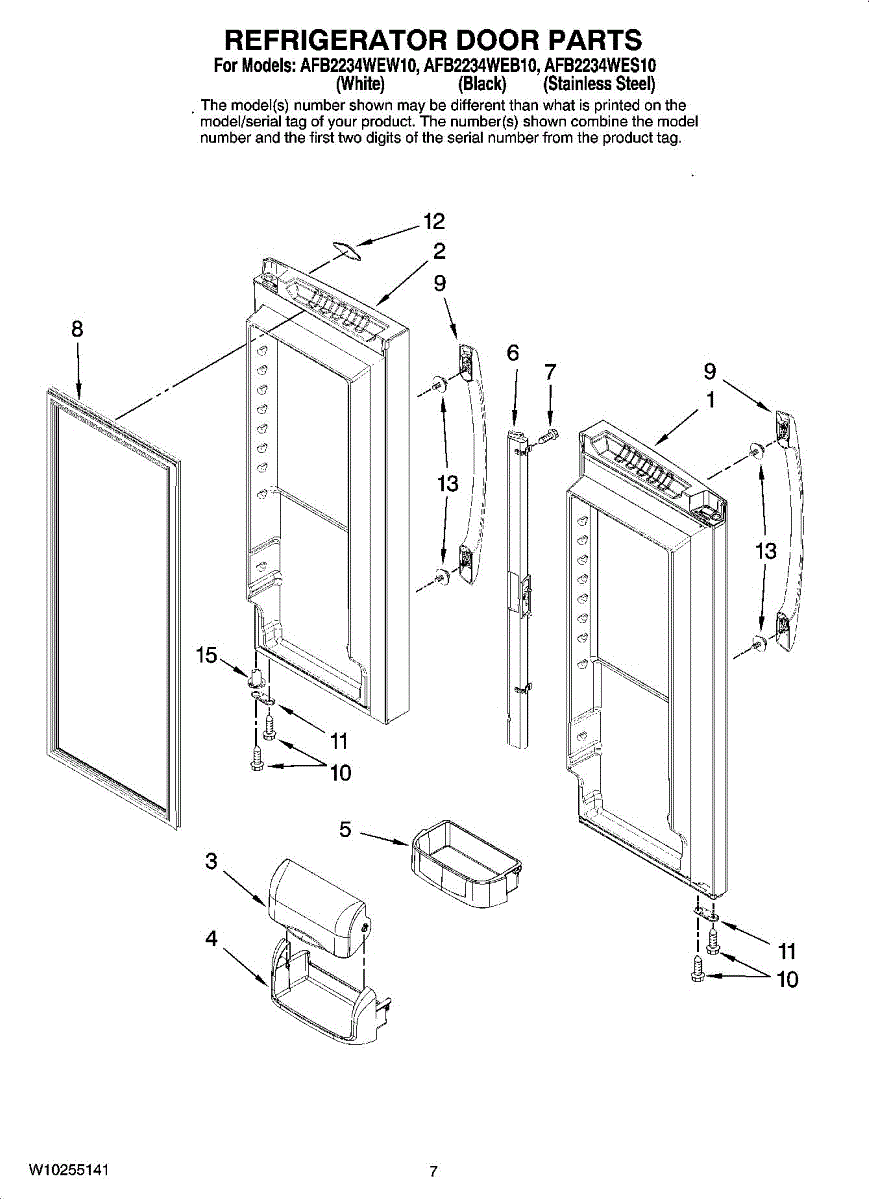 REFRIGERATOR DOOR PARTS
For Models: AFB2234WEW10, AFB2234WEB10, AFB2234WES10
(White) (Black) (Stainless Steel)

The model(s) number shown may be different than what is printed on the model/serial tag of your product. The number(s) shown combine the model number and the first two digits of the serial number from the product tag.

12
2
9
8
6
7
9
1
13
13
15
11
10
5
3
4
11
10

W10255141
7