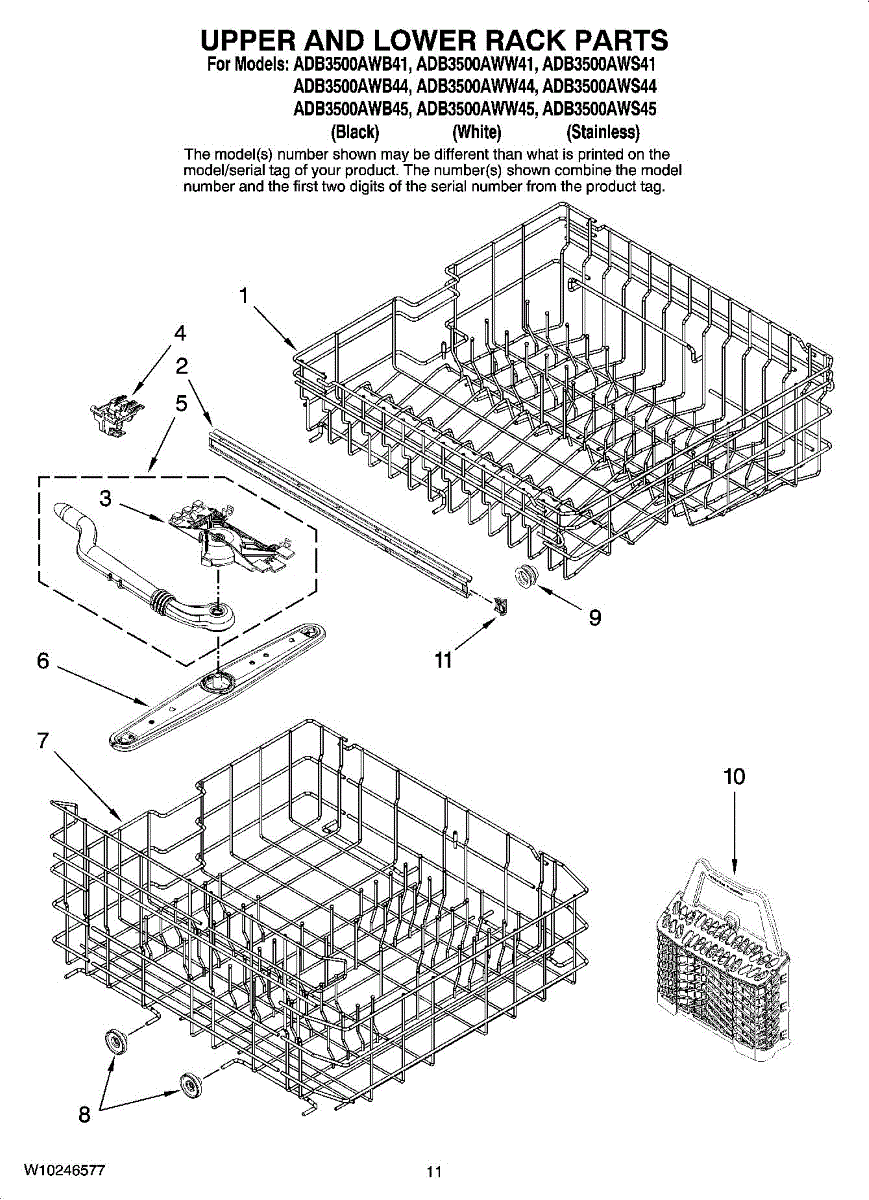 UPPER AND LOWER RACK PARTS
For Models: ADB3500AWB41, ADB3500AWW41, ADB3500AWS41
ADB3500AWB44, ADB3500AWW44, ADB3500AWS44
ADB3500AWB45, ADB3500AWW45, ADB3500AWS45
(Black) (White) (Stainless)

The model(s) number shown may be different than what is printed on the model/serial tag of your product. The number(s) shown combine the model number and the first two digits of the serial number from the product tag.

1
4
2
5
3
9
11
6
7
10
8

W10246577
11