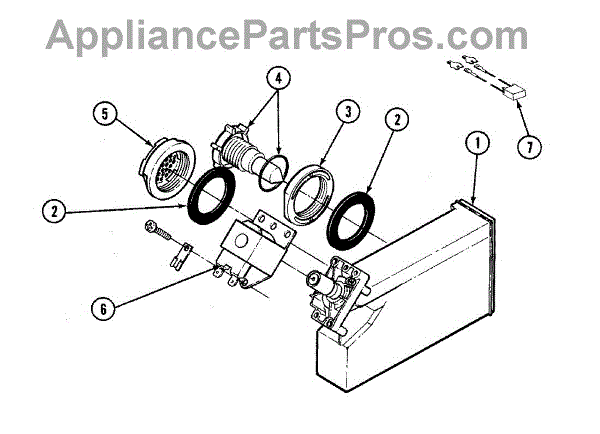 AppliancePartsPros.com

4
5
3
2
1
7
2
6