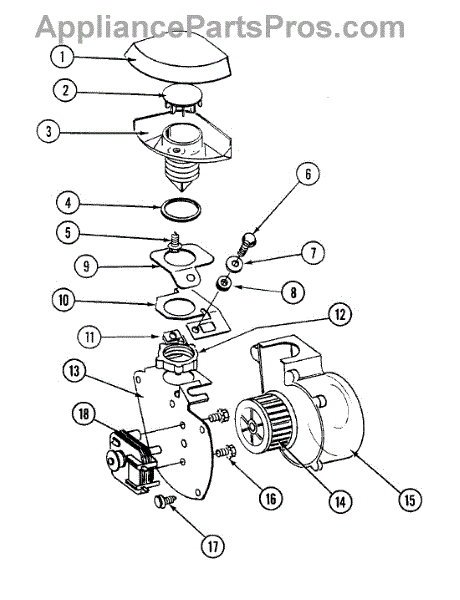 AppliancePartsPros.com

1
2
3
4
5
6
7
8
9
10
11
12
13
18
16
14
15
17