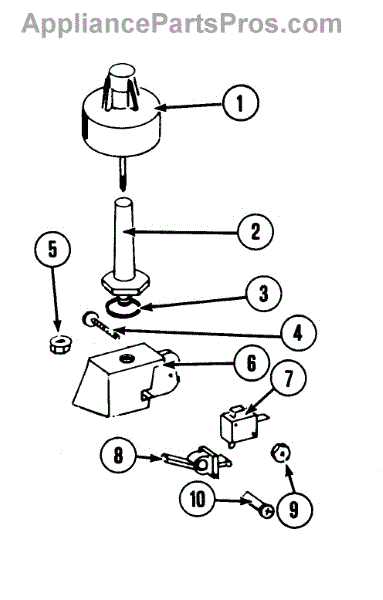 AppliancePartsPros.com

1

2

5

3

4

6

7

8

9

10