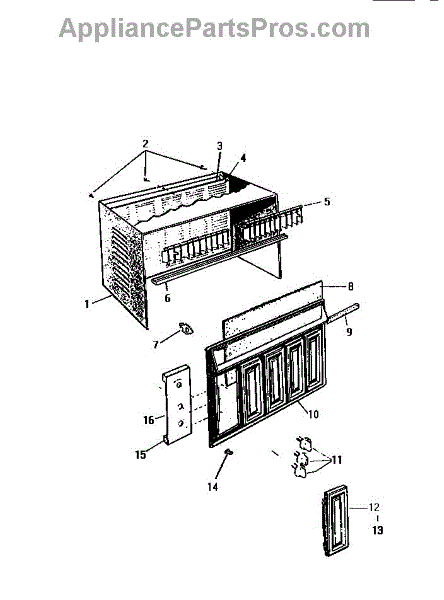 AppliancePartsPros.com

2
3
4
5
1
6
8
9
7
10
16
15
11
14
12
13