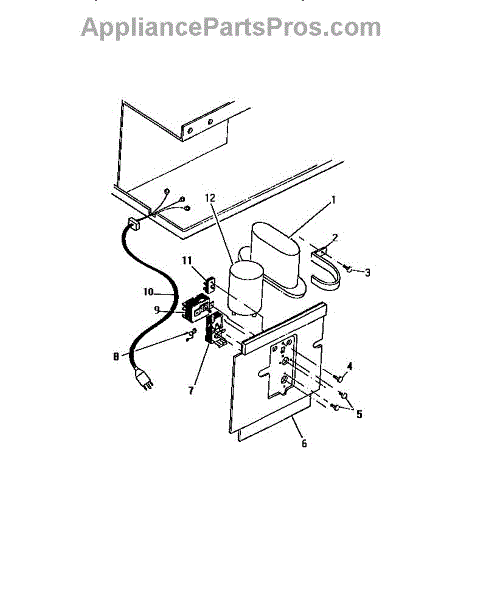 AppliancePartsPros.com

12
1
2
3
11
10
9
8
7
4
5
6