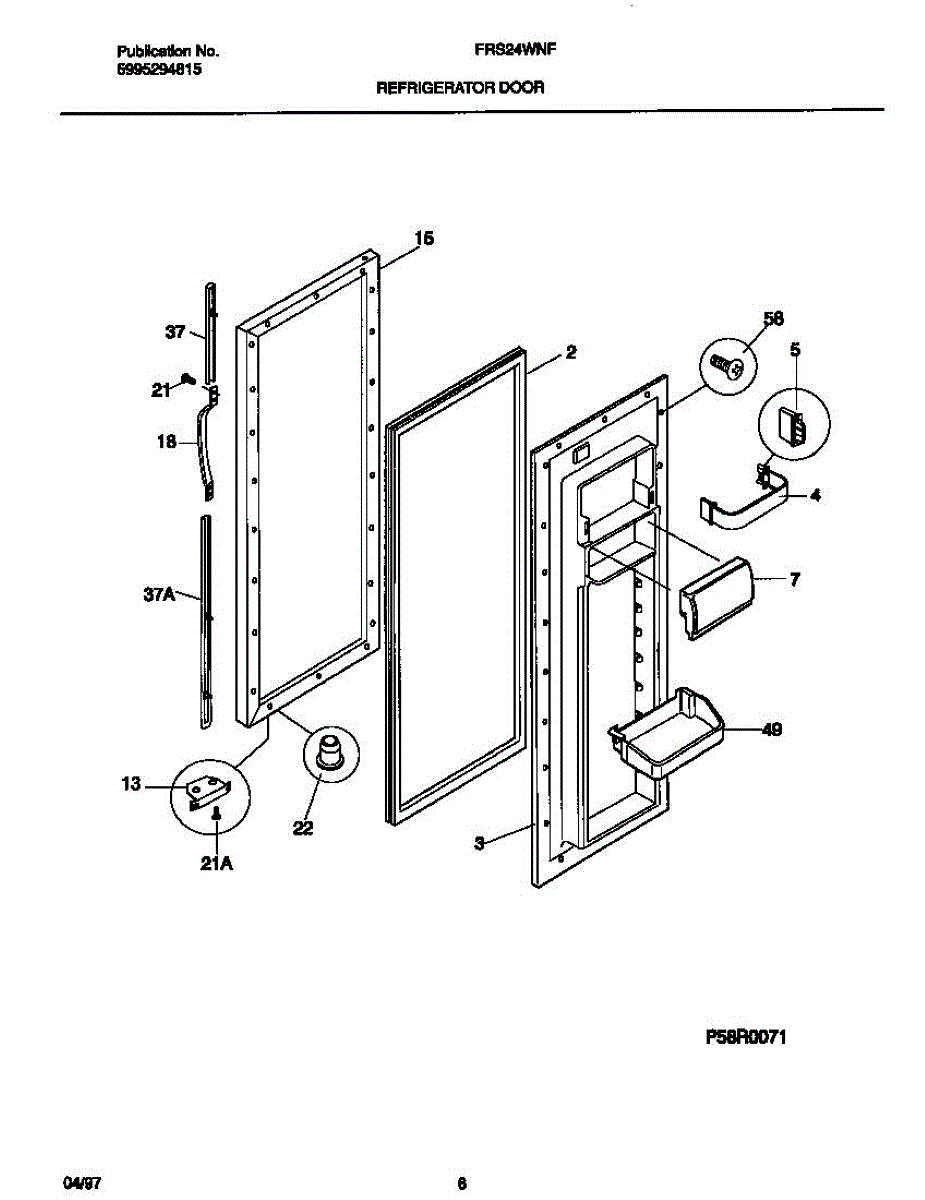 Publication No.
5995294815

FRS24WNF

REFRIGERATOR DOOR

15
37
21
18
37A
13
21A
22
2
3
58
5
4
7
49

P58R0071

04/97

6