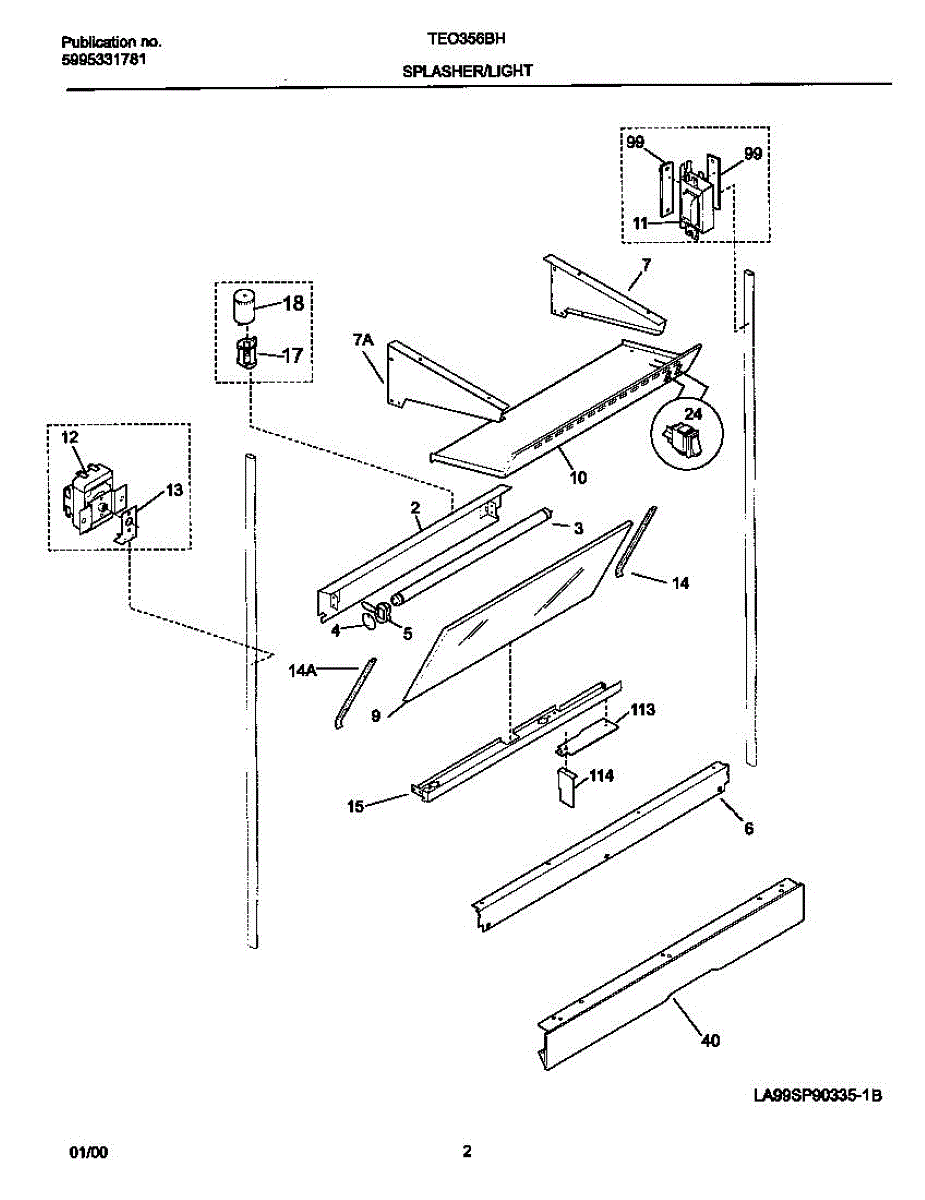 Publication no.
5995331781

TEO356BH

SPLASHER/LIGHT

99
99
11
7
18
17
7A
24
10
12
13
2
3
14
4
5
14A
9
113
114
15
6
40

LA99SP90335-1B

01/00

2