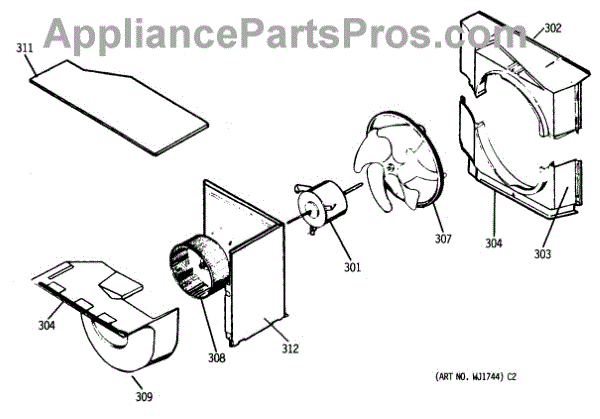 AppliancePartsPros.com

311

302

307

304

303

301

304

308

312

309

(ART NO. WJ1744) C2