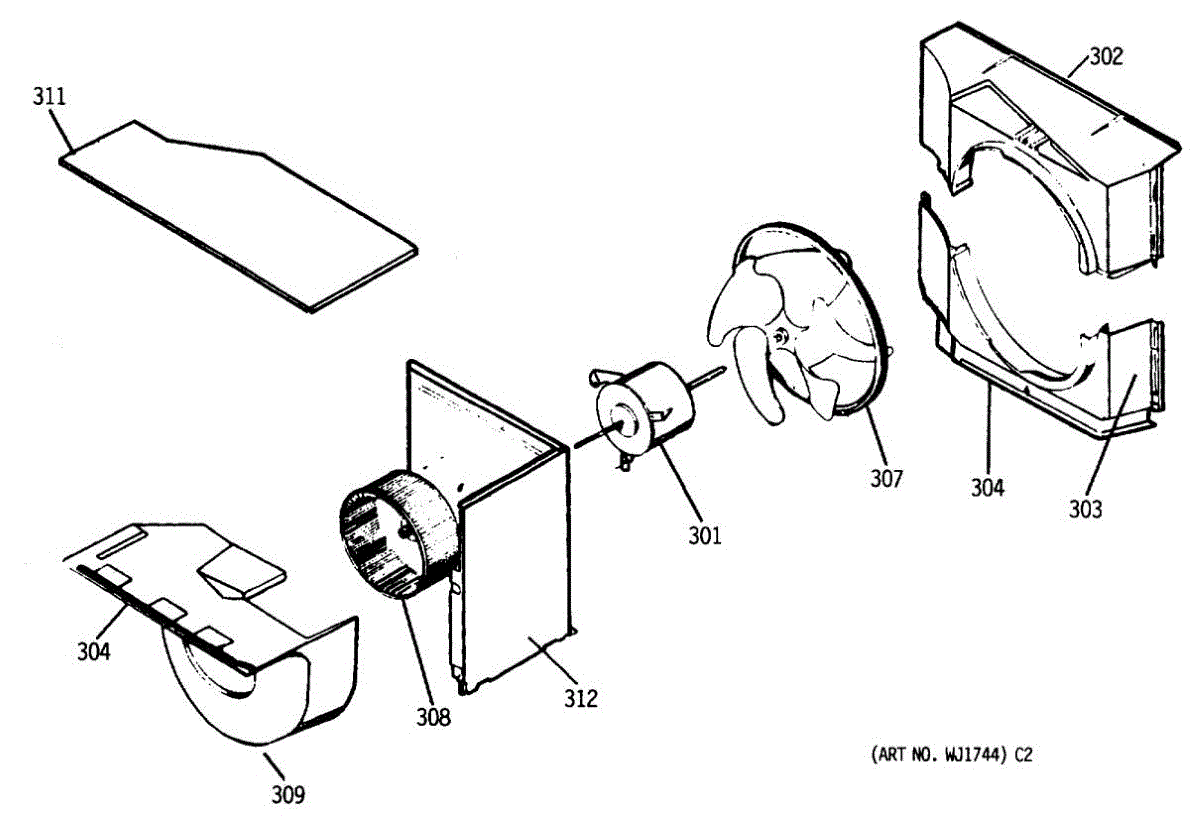 311

302

307

304

303

301

304

308

312

309

(ART NO. WJ1744) C2