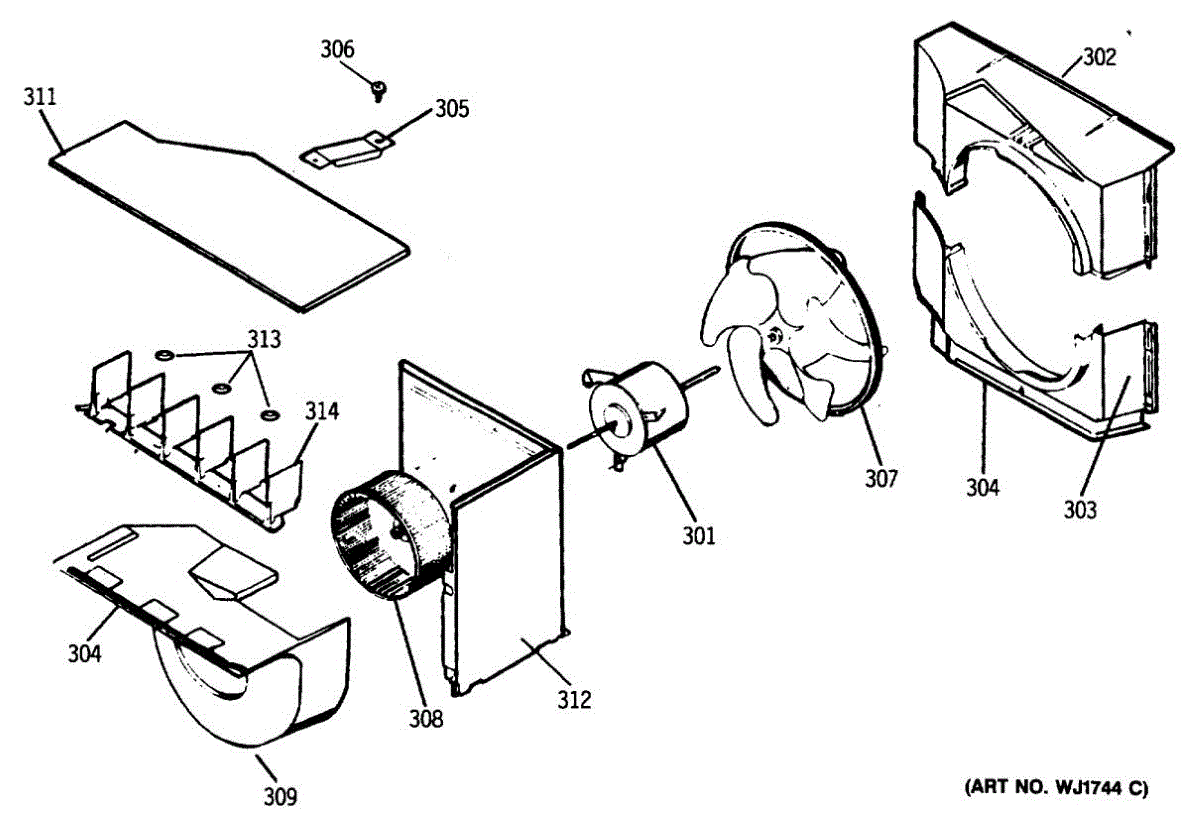 306
311
305
302
313
314
307
304
303
301
304
308
312
309
(ART NO. WJ1744 C)