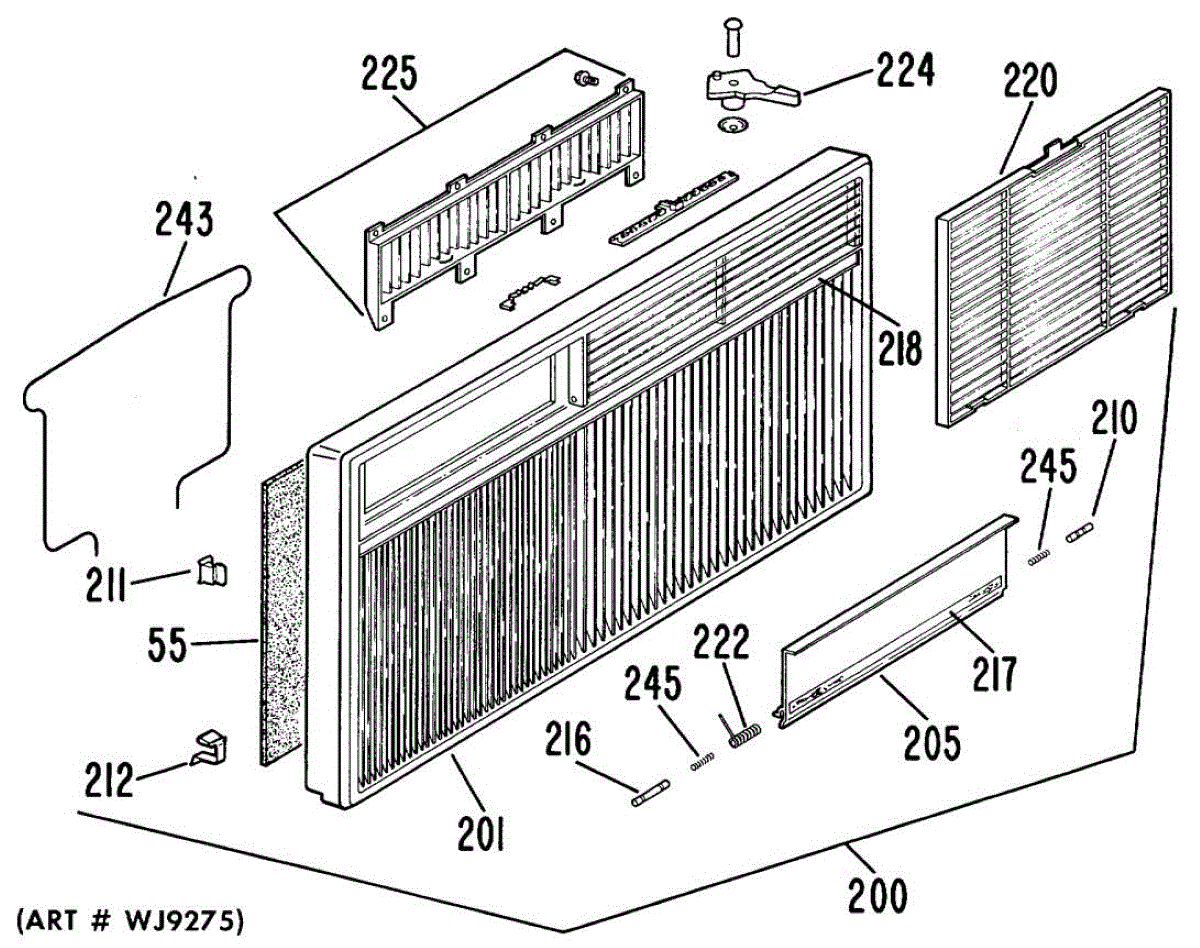 225
224
220
243
218
210
245
211
55
222
217
245
216
205
212
201
200
(ART # WJ9275)