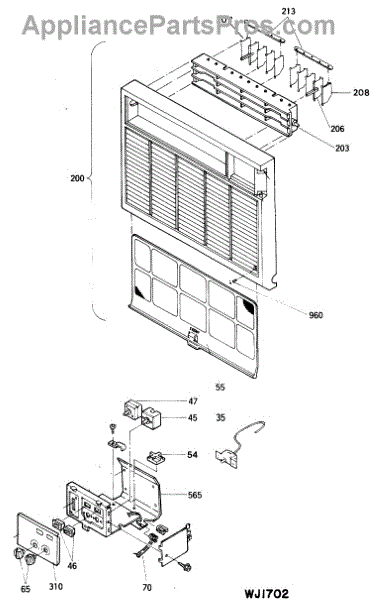 AppliancePartsPros.com

213
208
206
203
200
960
55
47
45
35
54
565
46
65
310
70
WJ1702