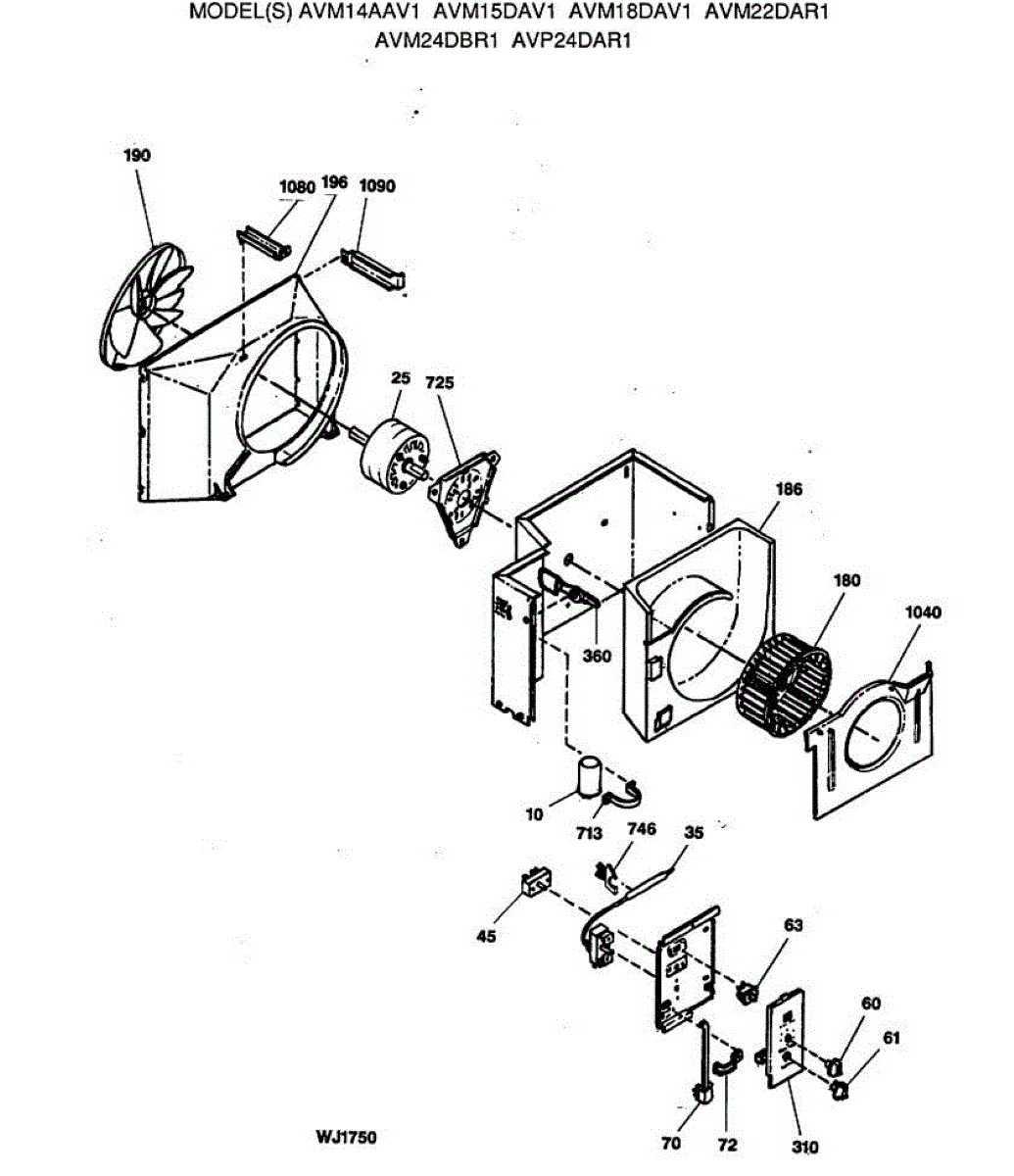 MODEL(S) AVM14AAV1 AVM15DAV1 AVM18DAV1 AVM22DAR1
AVM24DBR1 AVP24DAR1

190
1080
196
1090
25
725
186
180
1040
360
10
713
746
35
45
63
60
61
70
72
310
WJ1750