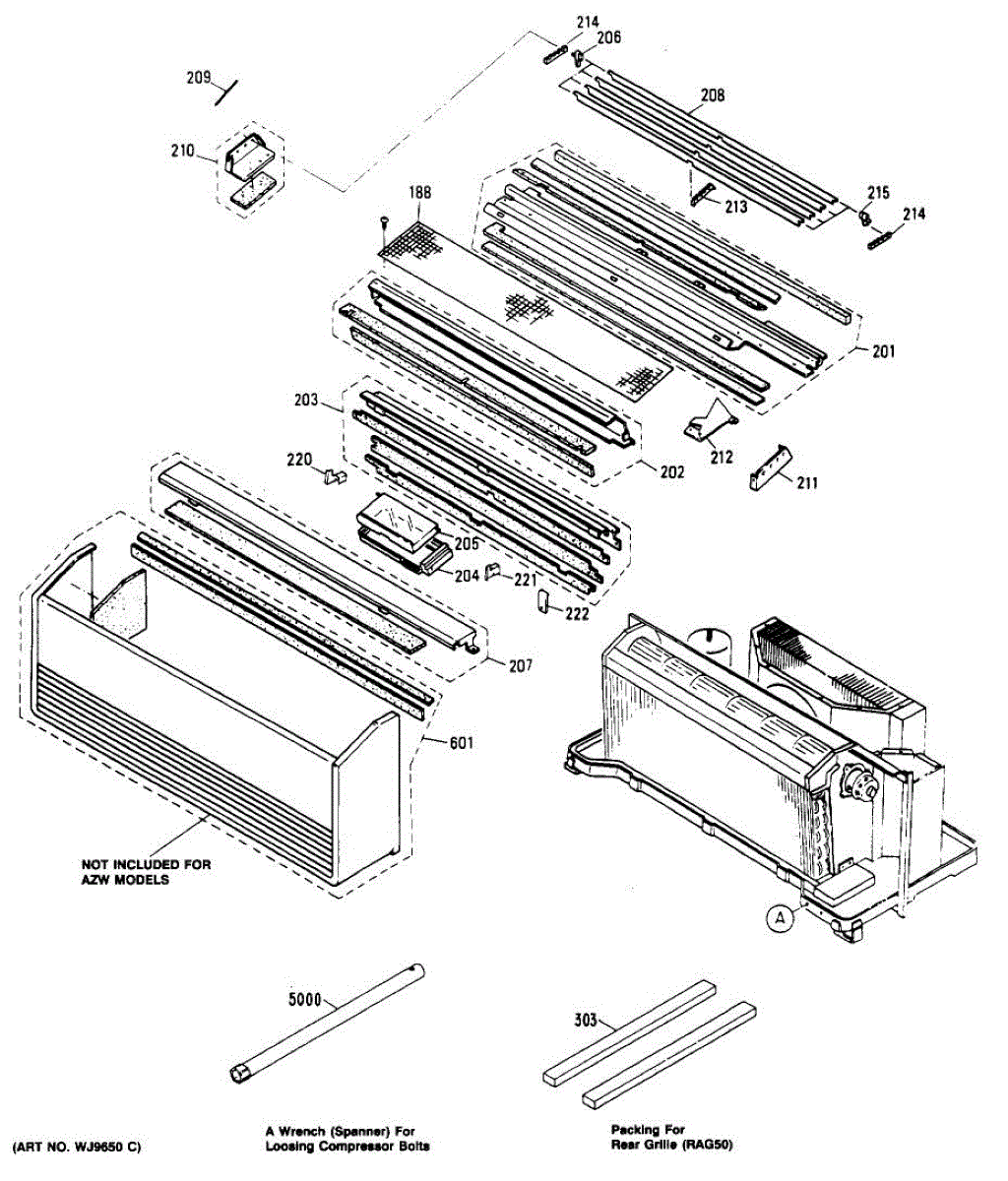 214
206
209
208
210
188
213
215
214
201
203
212
220
202
211
205
204
221
222
207
601
NOT INCLUDED FOR AZW MODELS
A
5000
303
(ART NO. WJ9650 C)
A Wrench (Spanner) For Loosing Compressor Bolts
Packing For Rear Grille (RAG50)