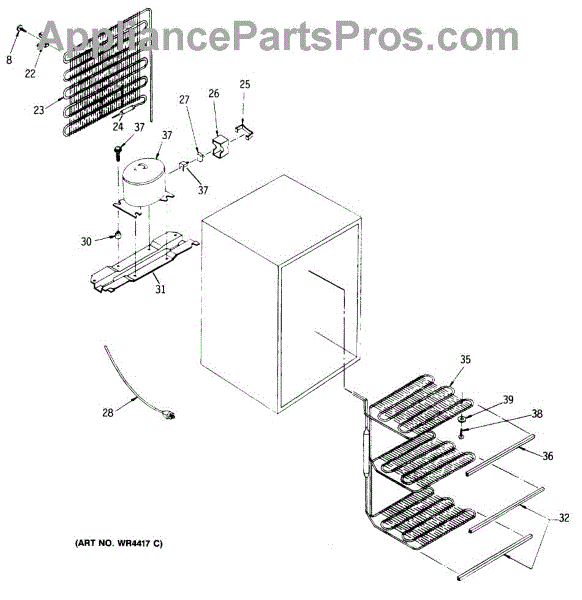 AppliancePartsPros.com

8
22
23
24
37
37
27
26
25
37
30
31
28
35
39
38
36
32

(ART NO. WR4417 C)