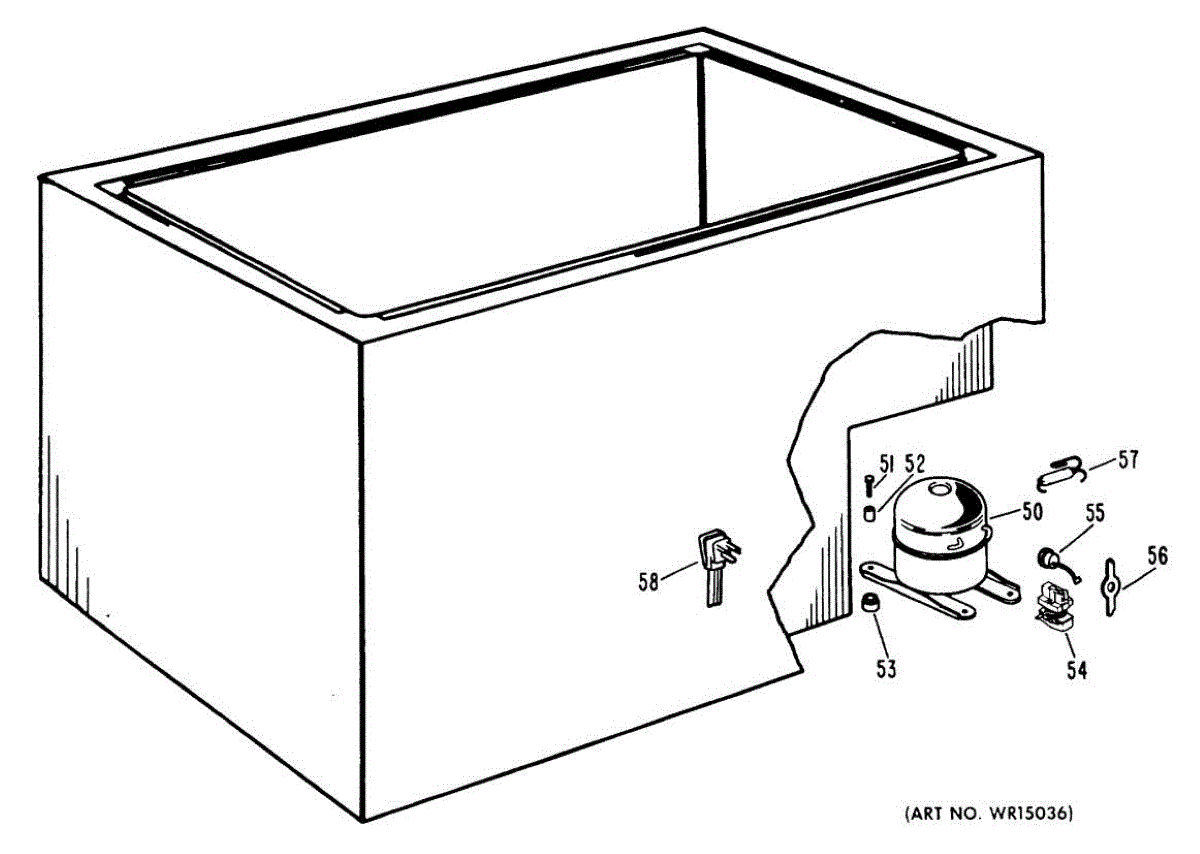 51 52 57
50 55
56
58
53 54
(ART NO. WR15036)