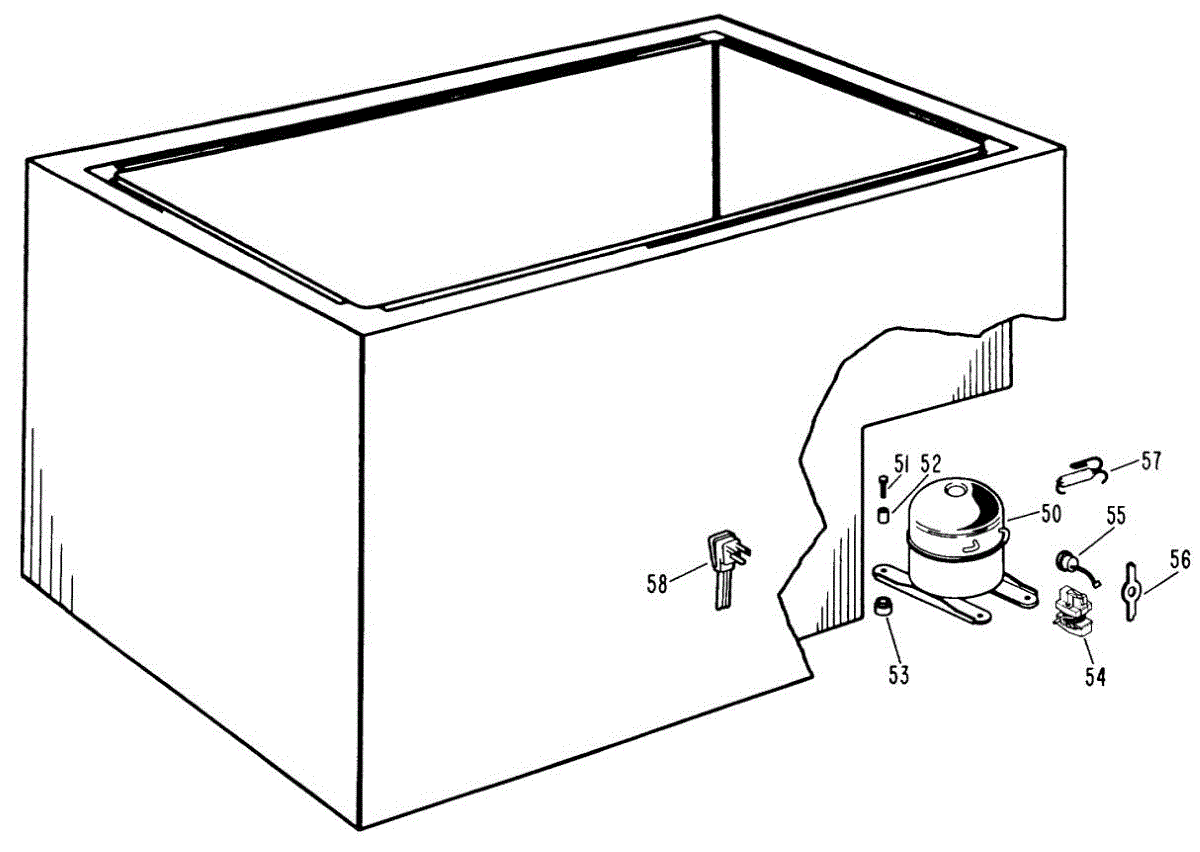 51
52
57
50
55
56
58
53
54