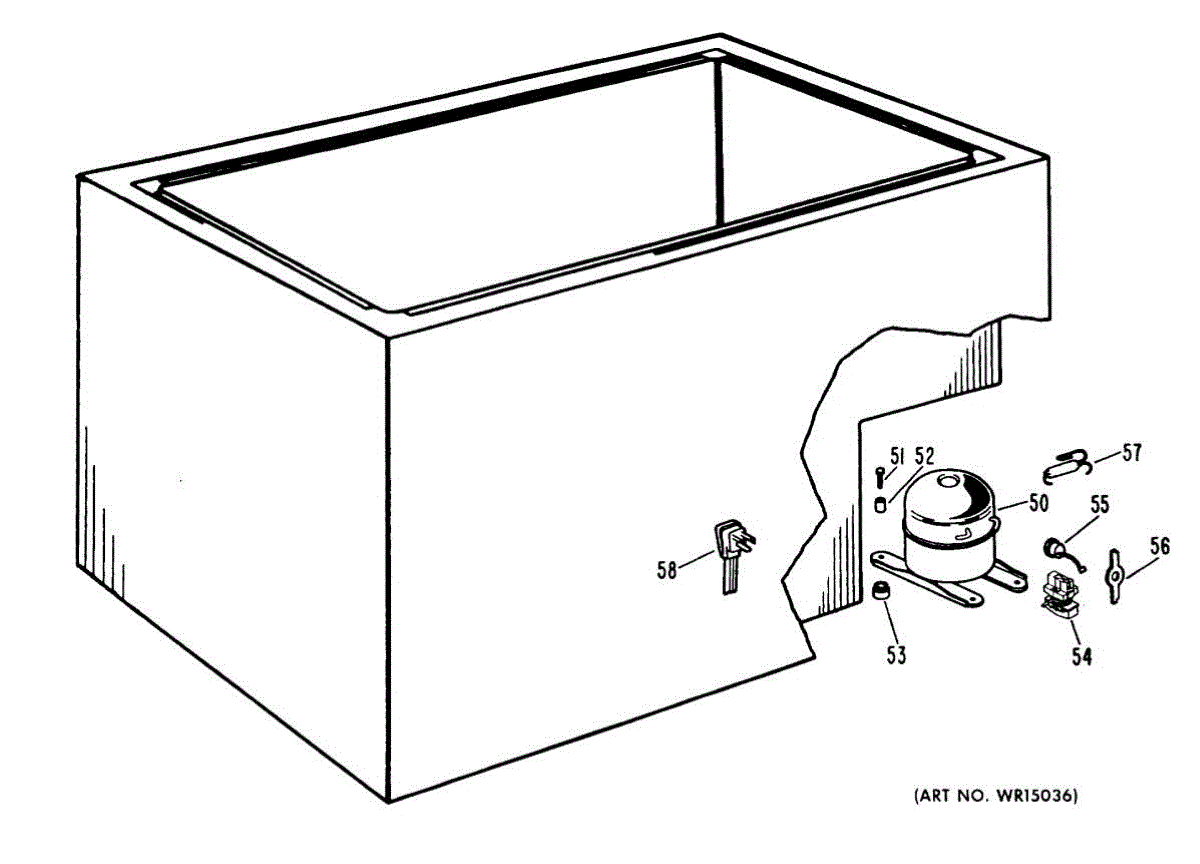 51
52
57
50
55
56
58
53
54
(ART NO. WR15036)