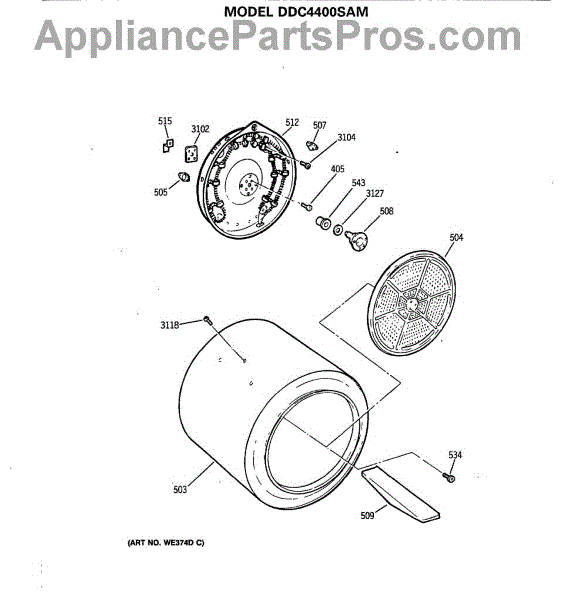 MODEL DDC4400SAM
AppliancePartsPros.com

515
3102
512
507
3104
505
405
543
3127
508
504
3118
534
503
509

(ART NO. WE374D C)