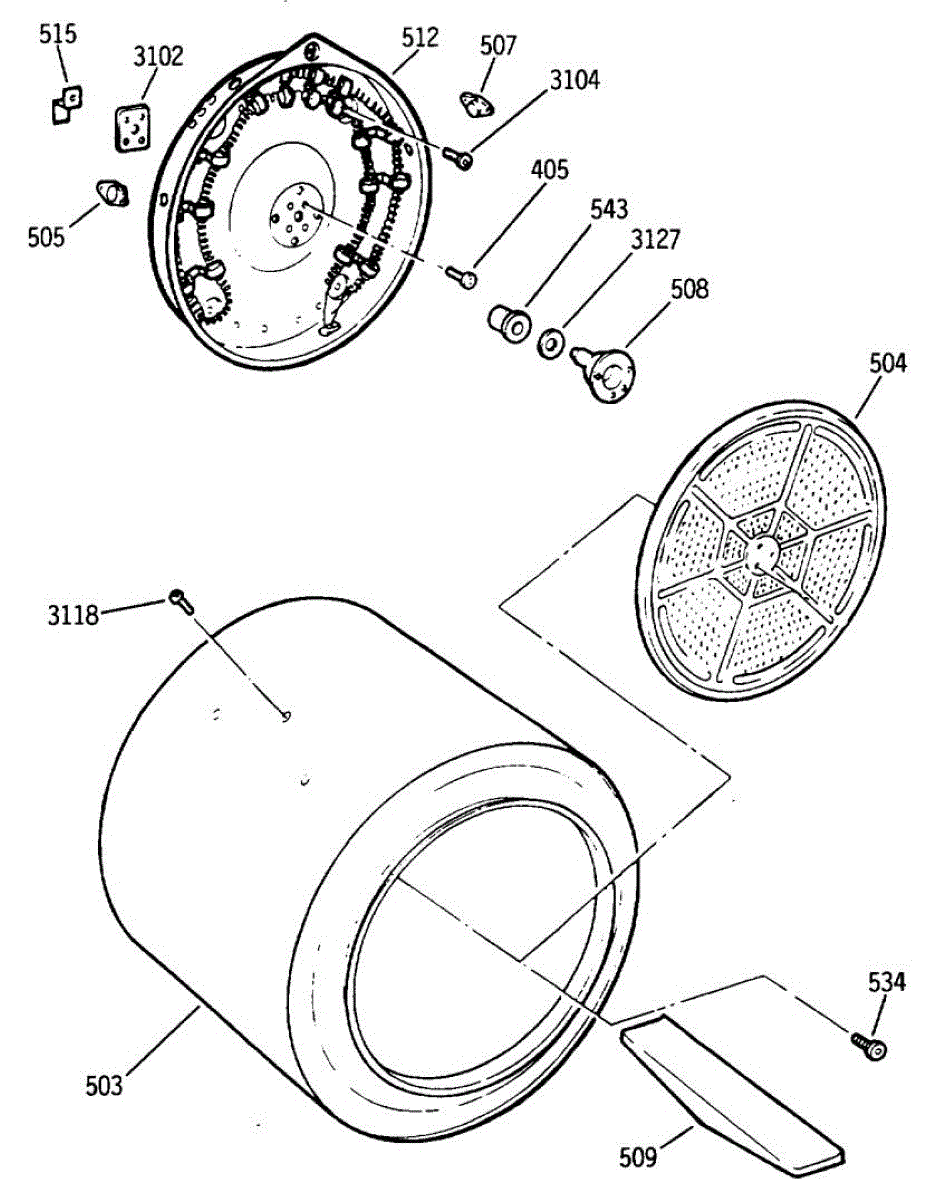 515
3102
512
507
3104
505
405
543
3127
508
504
3118
534
503
509