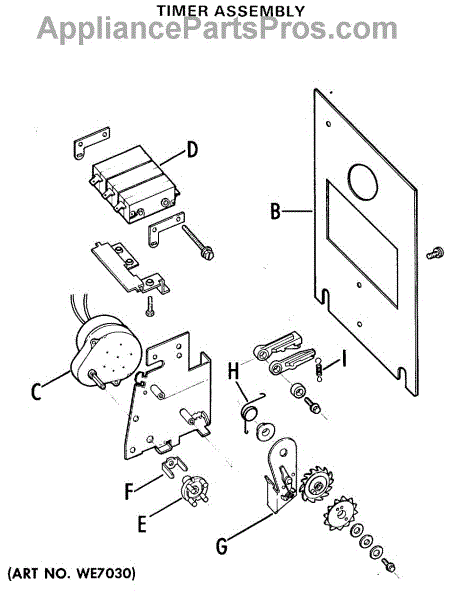 TIMER ASSEMBLY
AppliancePartsPros.com

D

B

C

H

I

F

E

G

(ART NO. WE7030)