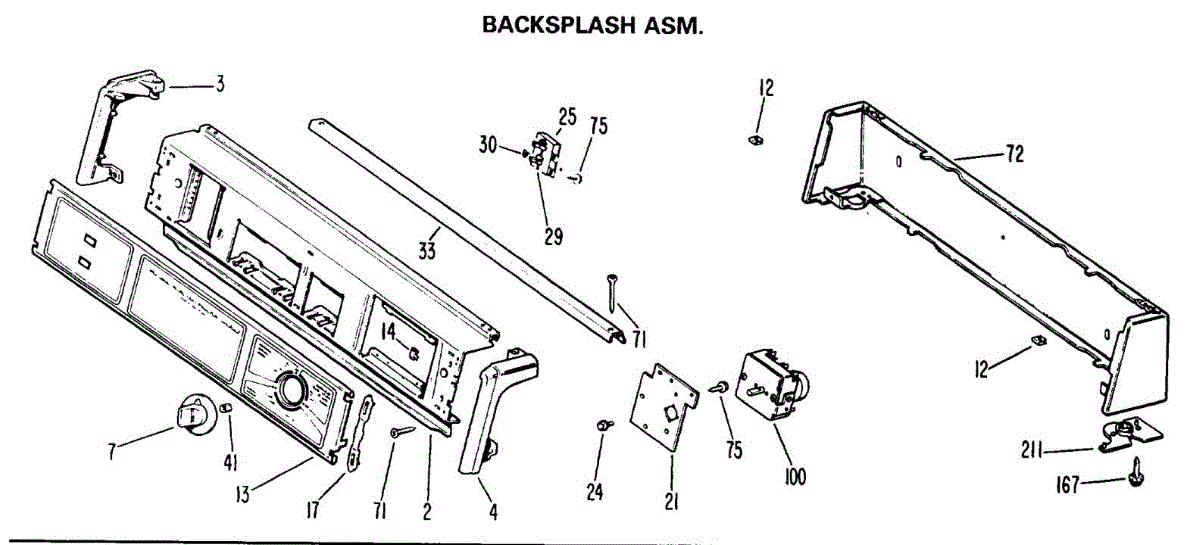 BACKSPLASH ASM.

3
12
25
75
30
72
29
33
71
14
12
7
41
13
17
71
2
4
24
21
75
100
211
167