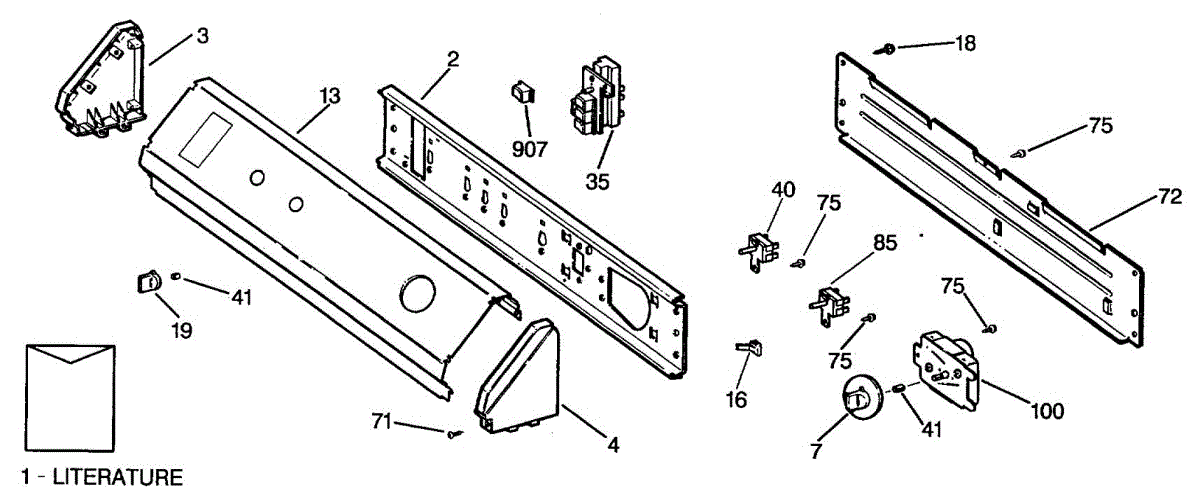 3
13
2
907
35
18
75
72
40
75
85
75
75
41
19
16
100
41
7
71
4
1 - LITERATURE