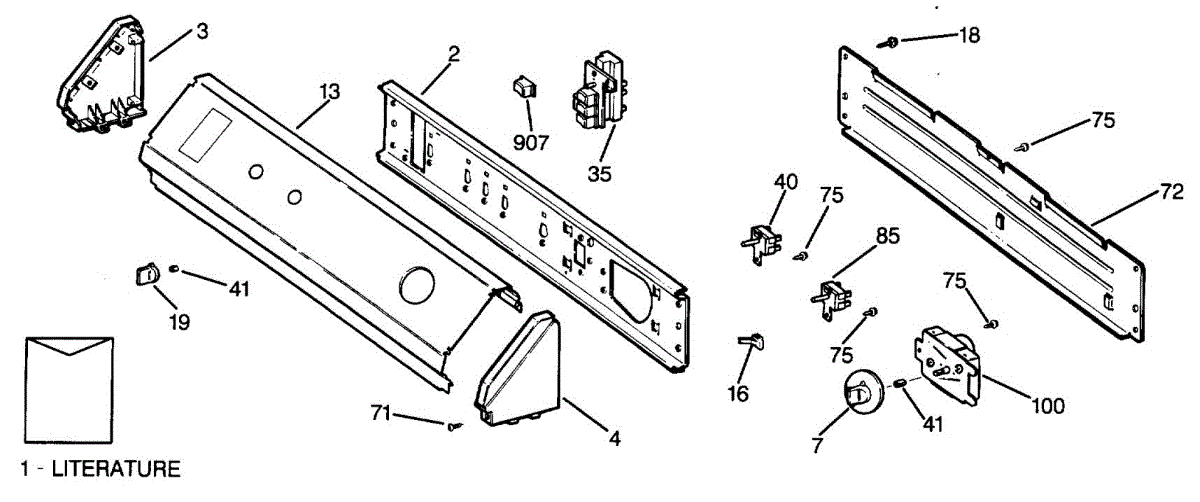 3
13
2
907
35
18
75
72
40
75
85
75
75
19
41
16
100
41
7
71
4
1 - LITERATURE