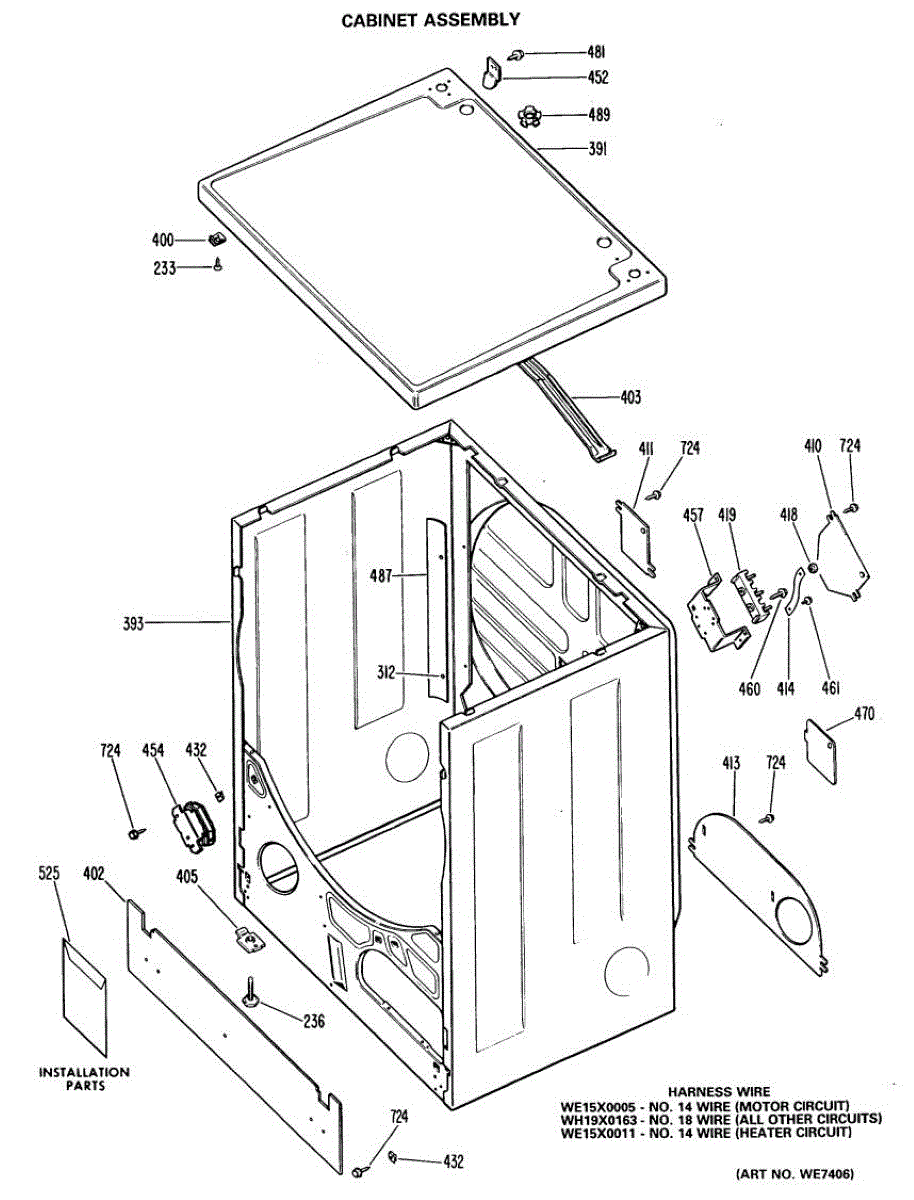 CABINET ASSEMBLY

481
452
489
391
400
233
403
411
724
410
724
457
419
418
487
393
312
460
414
461
470
724
454
432
413
724
525
402
405
236
INSTALLATION PARTS
724
432

HARNESS WIRE
WE15X0005 - NO. 14 WIRE (MOTOR CIRCUIT)
WH19X0163 - NO. 18 WIRE (ALL OTHER CIRCUITS)
WE15X0011 - NO. 14 WIRE (HEATER CIRCUIT)

(ART NO. WE7406)