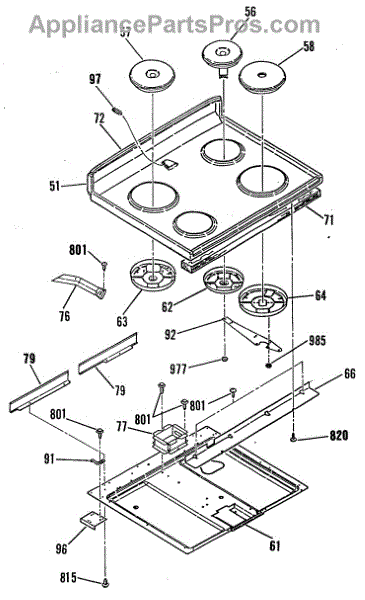 AppliancePartsPros.com

57
56
58
97
72
51
71
801
76
63
62
64
92
985
977
79
79
66
801
801
801
77
820
91
96
61
815