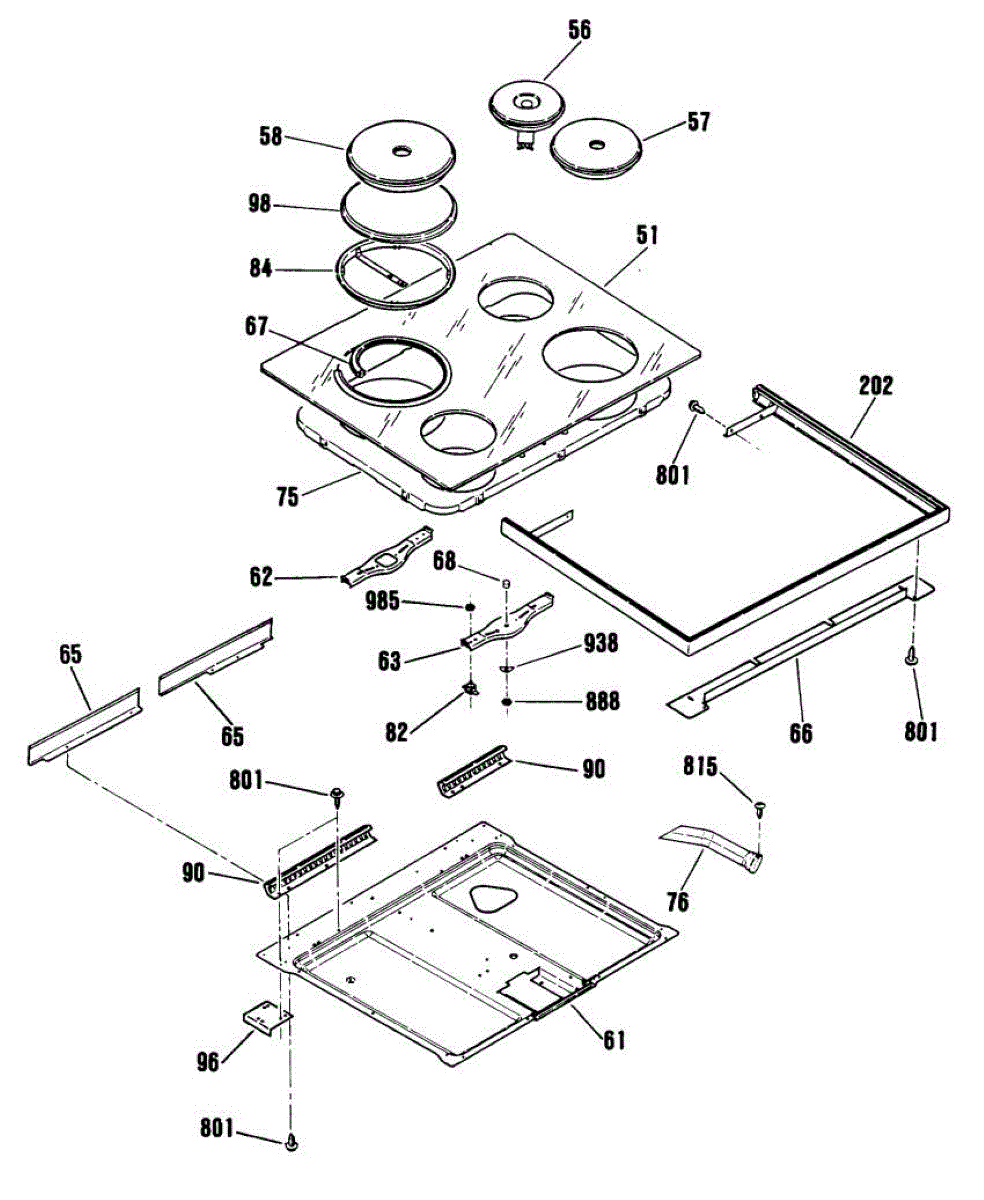 56
58
57
98
51
84
67
202
801
75
62
68
985
63
938
65
65
82
888
66
801
801
90
815
90
76
61
96
801